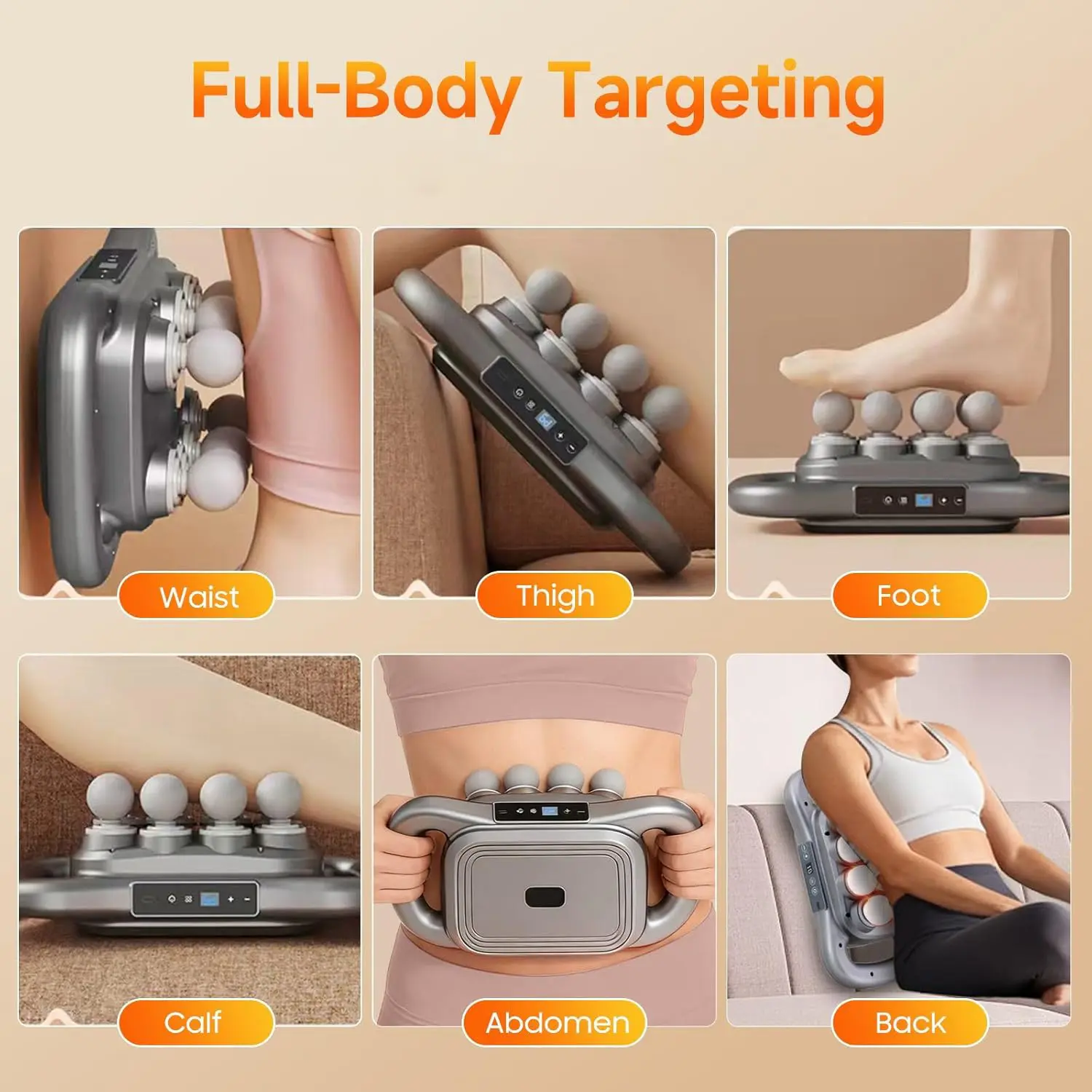 Full-Body Targeting

Waist

Thigh

Foot

Calf

Abdomen

Back