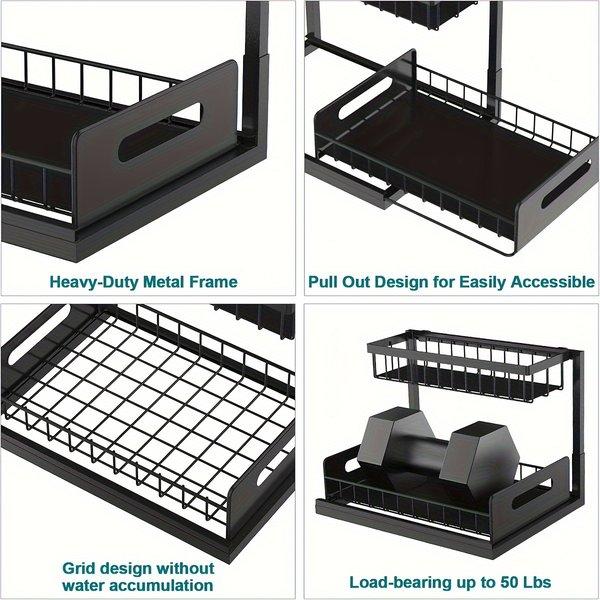 Heavy-Duty Metal Frame

Pull Out Design for Easily Accessible

Grid design without water accumulation

Load-bearing up to 50 Lbs