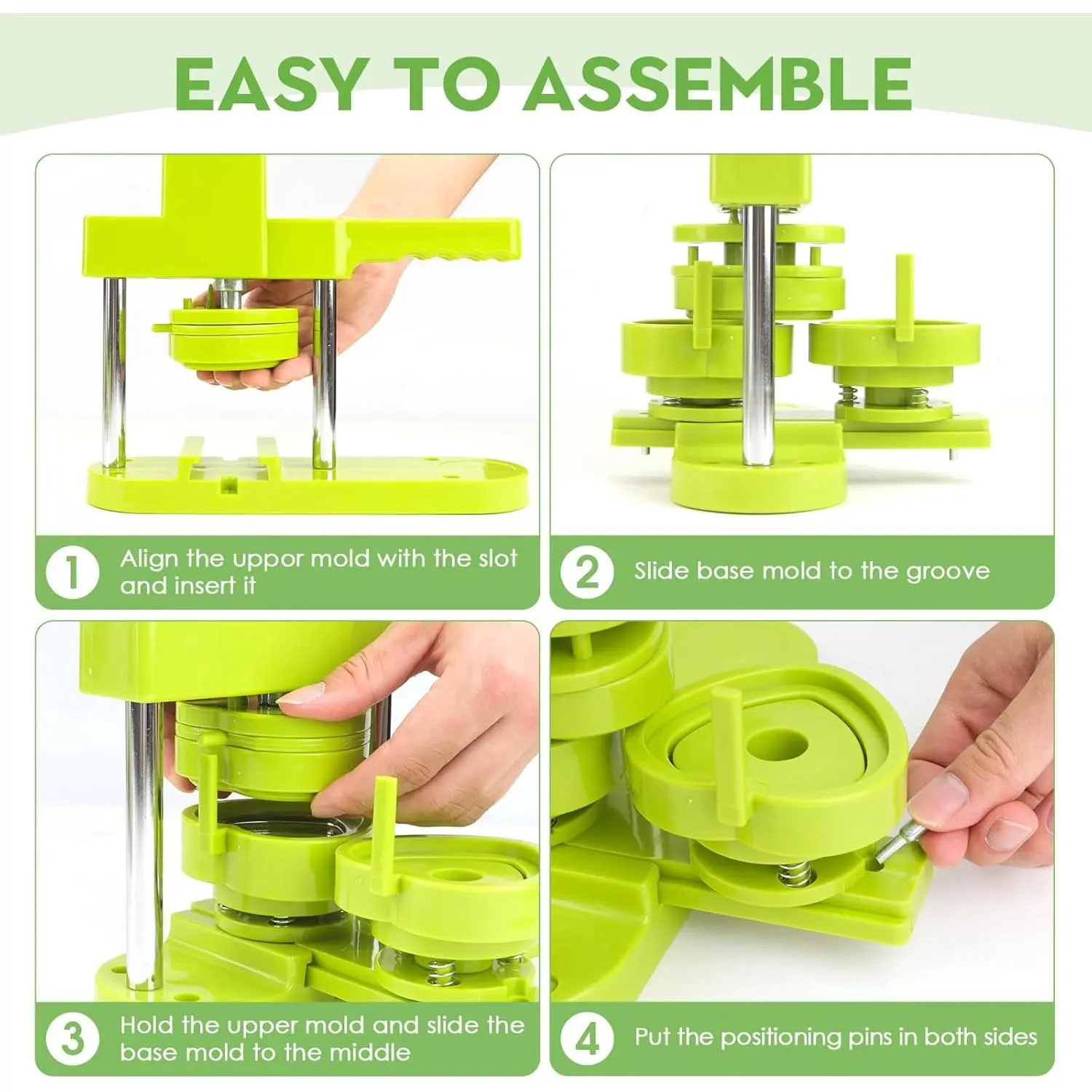 EASY TO ASSEMBLE

1 Align the uppor mold with the slot and insert it

2 Slide base mold to the groove

3 Hold the upper mold and slide the base mold to the middle

4 Put the positioning pins in both sides