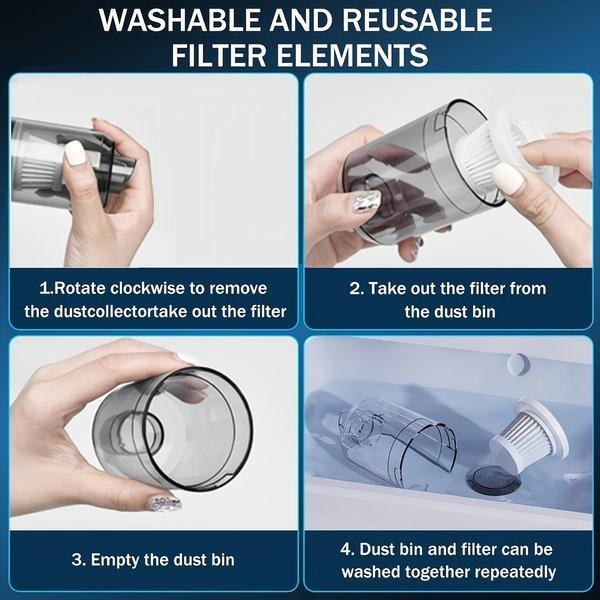 WASHABLE AND REUSABLE FILTER ELEMENTS

1.Rotate clockwise to remove the dustcollectortake out the filter

2. Take out the filter from the dust bin

3. Empty the dust bin

4. Dust bin and filter can be washed together repeatedly