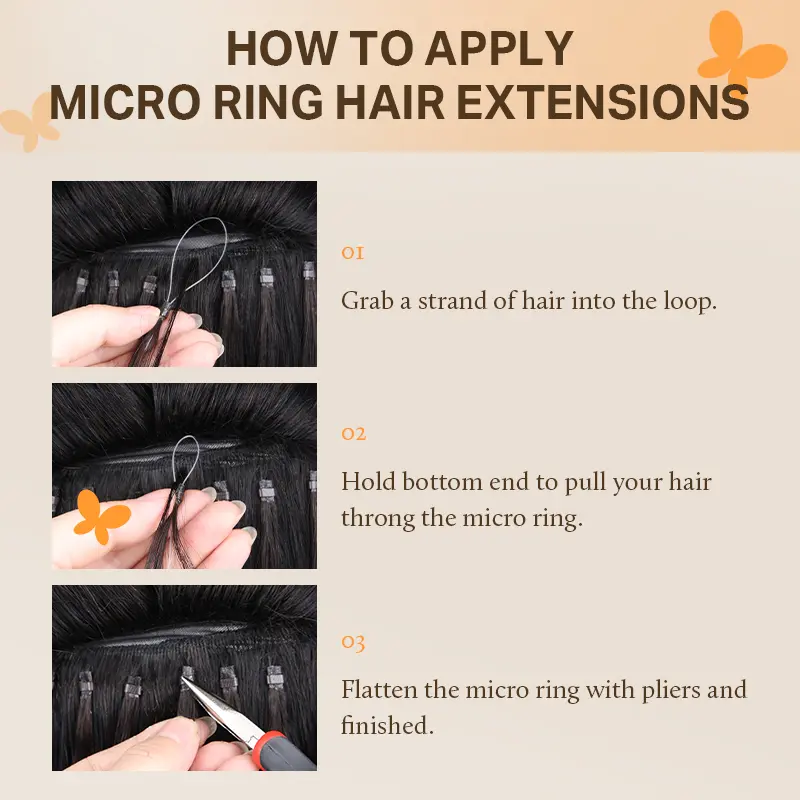 HOW TO APPLY
MICRO RING HAIR EXTENSIONS

01

Grab a strand of hair into the loop.

02

Hold bottom end to pull your hair throng the micro ring.

03

Flatten the micro ring with pliers and finished.