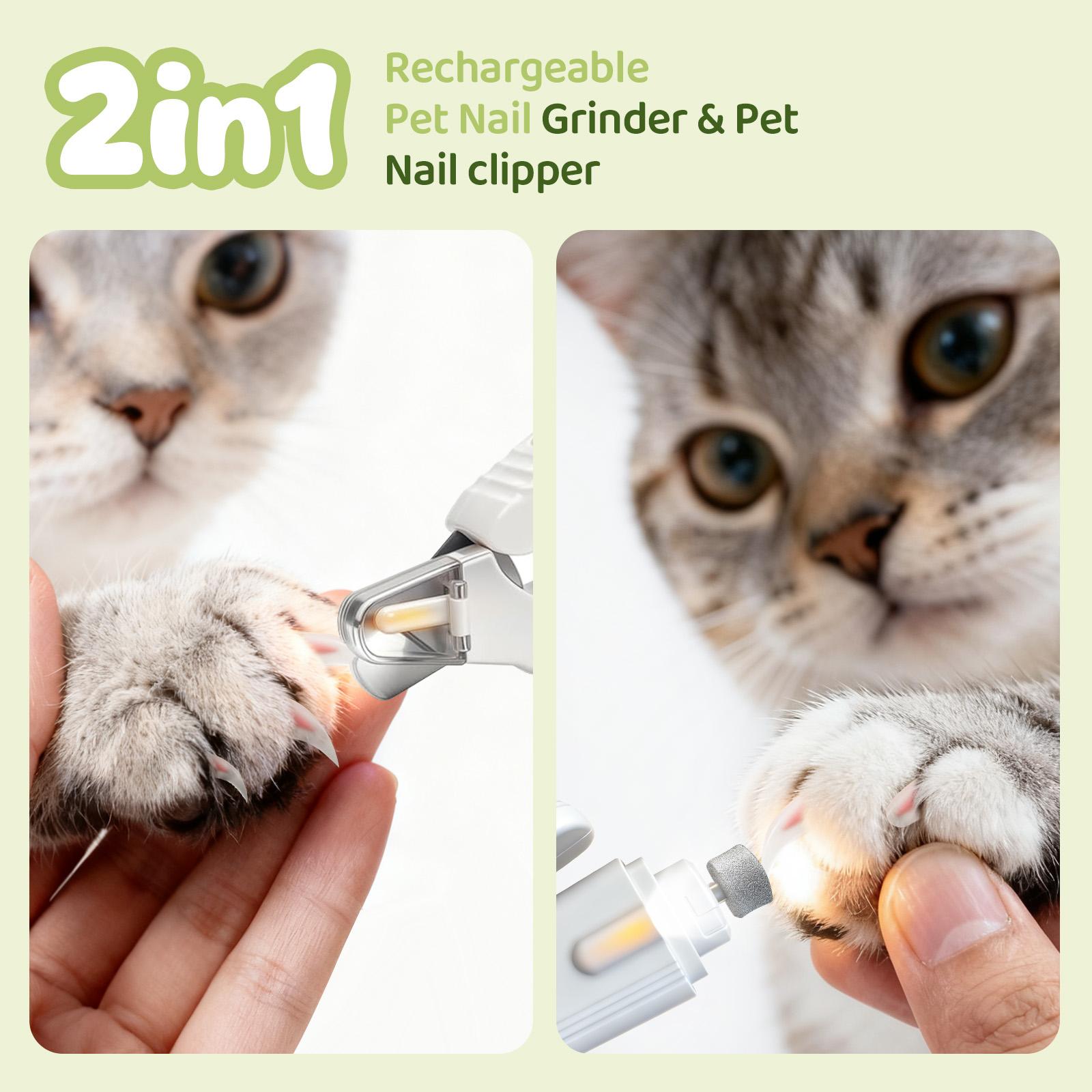 2in1

Rechargeable
Pet Nail Grinder & Pet
Nail clipper