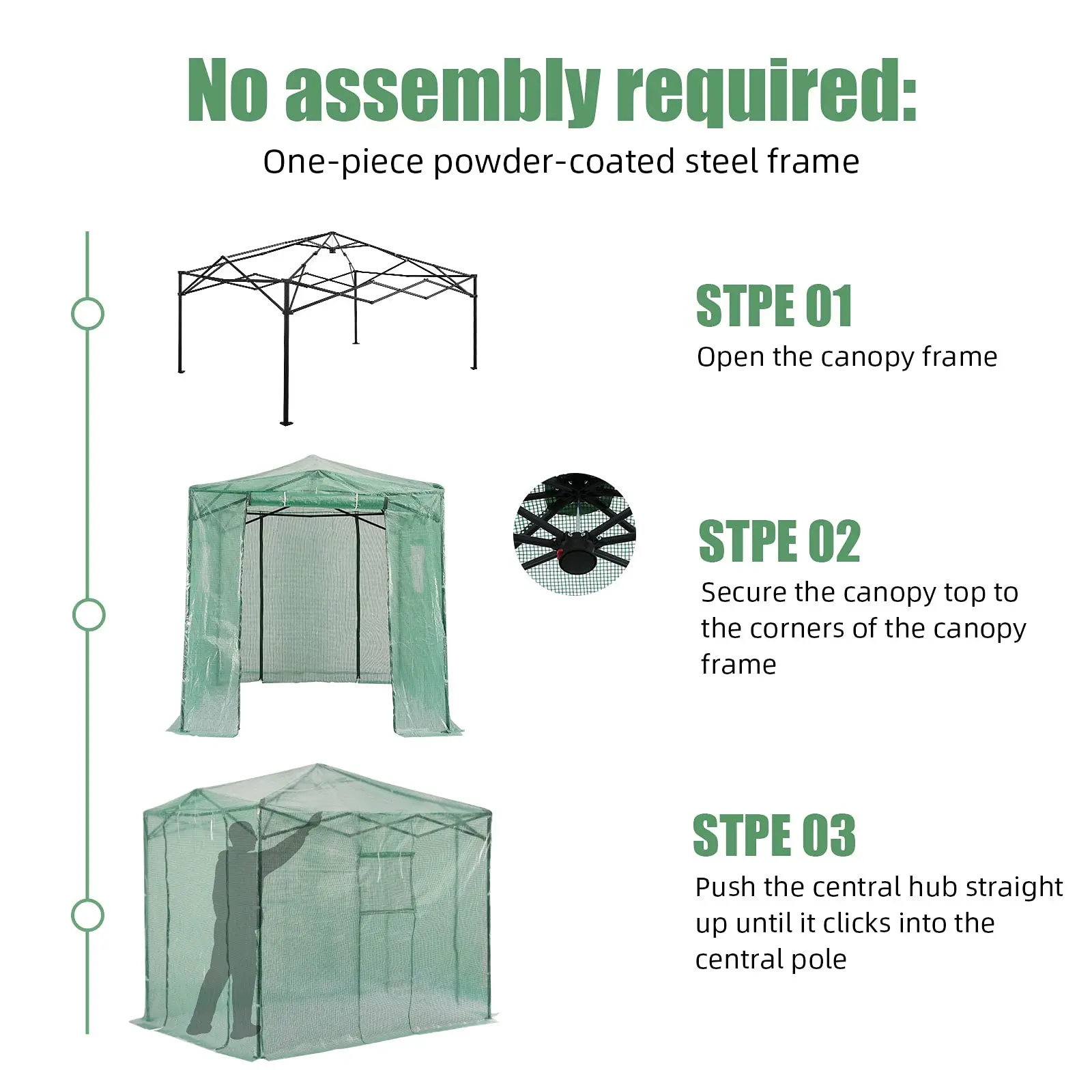 No assembly required:

One-piece powder-coated steel frame

STPE 01

Open the canopy frame

STPE 02

Secure the canopy top to the corners of the canopy frame

STPE 03

Push the central hub straight up until it clicks into the central pole