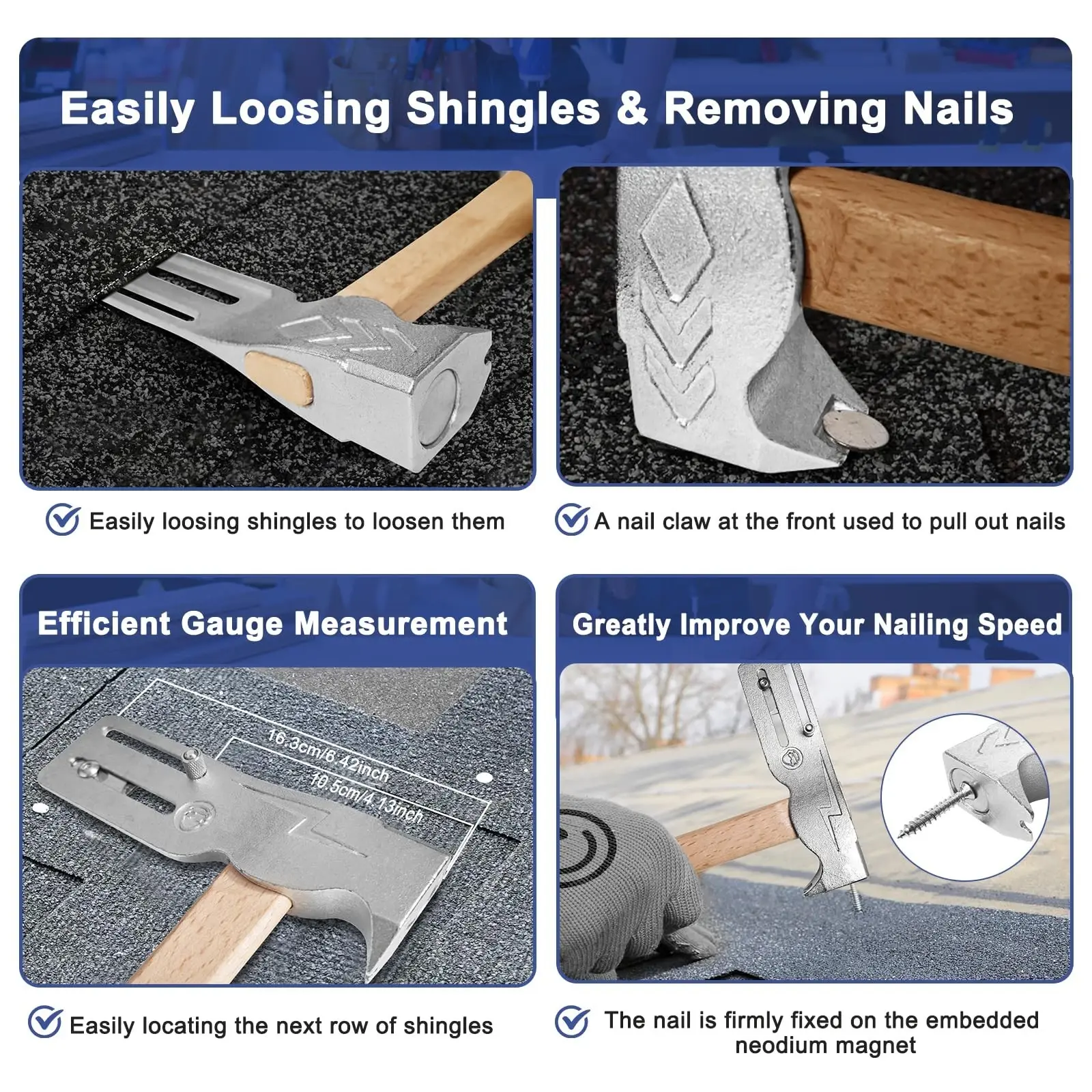 Easily Loosing Shingles & Removing Nails

Easily loosing shingles to loosen them

A nail claw at the front used to pull out nails

Efficient Gauge Measurement

16.3cm/6.42inch

10.5cm/4.13inch

Easily locating the next row of shingles

Greatly Improve Your Nailing Speed

The nail is firmly fixed on the embedded neodium magnet