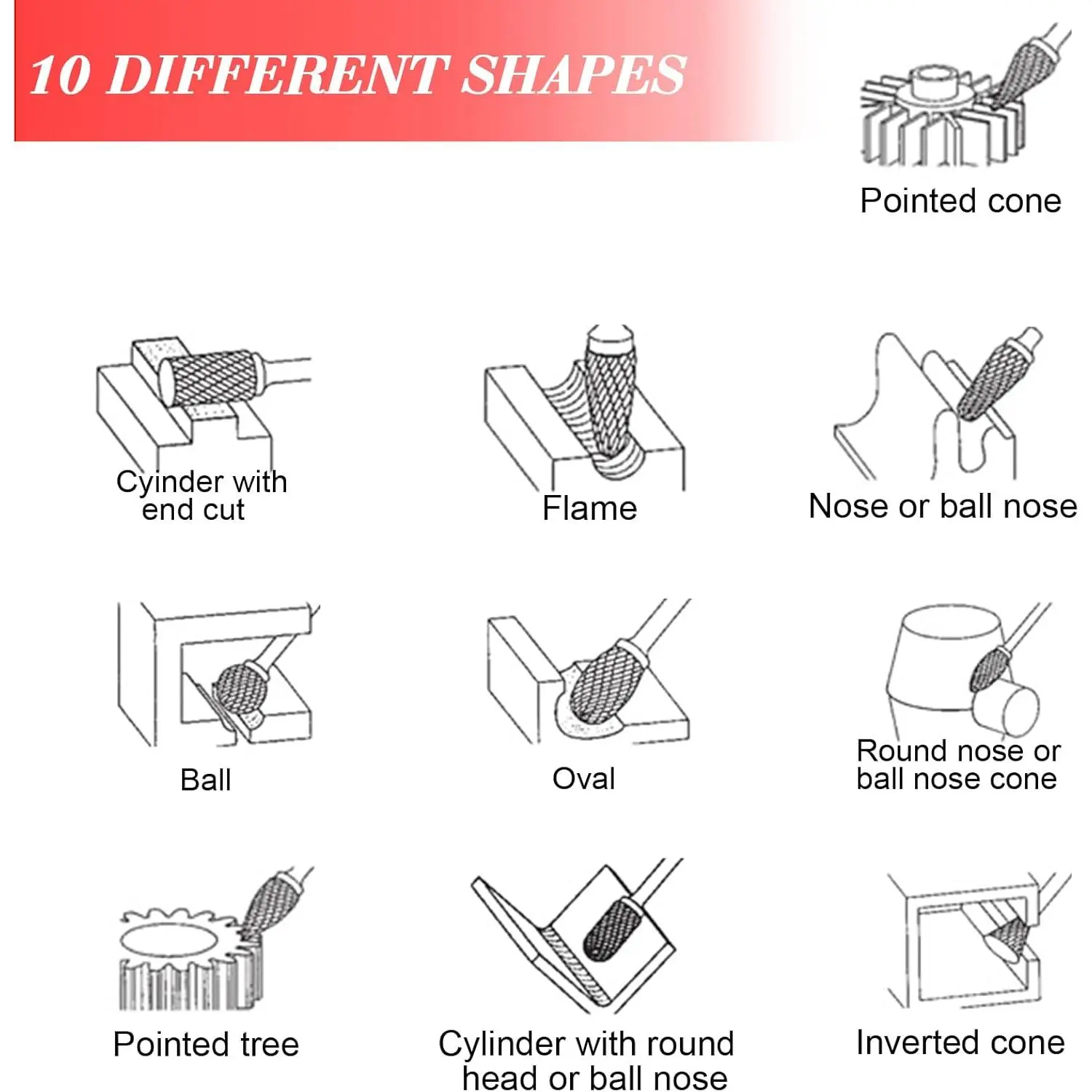 10 DIFFERENT SHAPES

Pointed cone

Cyinder with end cut

Flame

Nose or ball nose

Ball

Oval

Round nose or ball nose cone

Pointed tree

Cylinder with round head or ball nose

Inverted cone