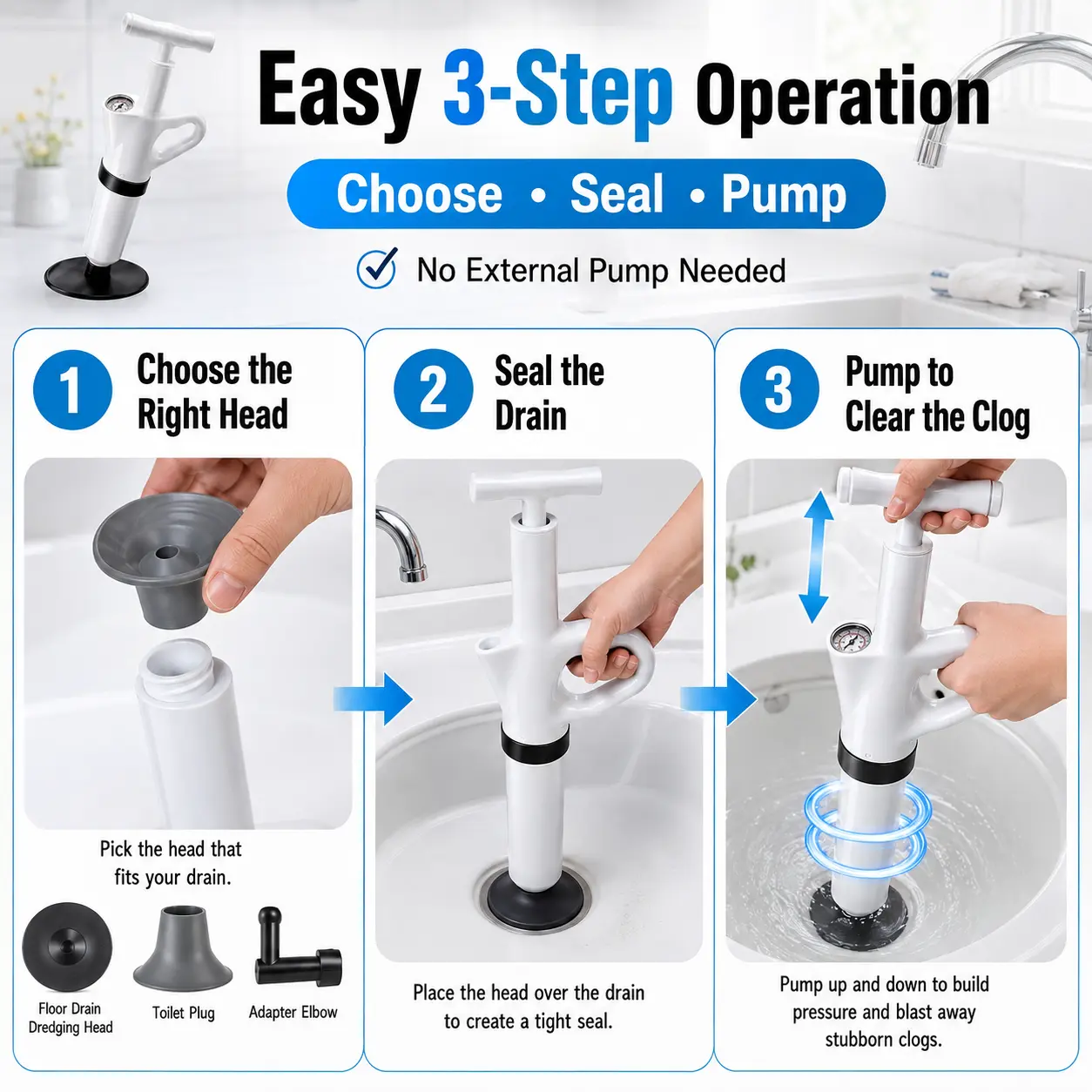 Easy 3-Step Operation

Choose • Seal • Pump

No External Pump Needed

1 Choose the Right Head

Pick the head that fits your drain.

Floor Drain Dredging Head

Toilet Plug

Adapter Elbow

2 Seal the Drain

Place the head over the drain to create a tight seal.

3 Pump to Clear the Clog

Pump up and down to build pressure and blast away stubborn clogs.