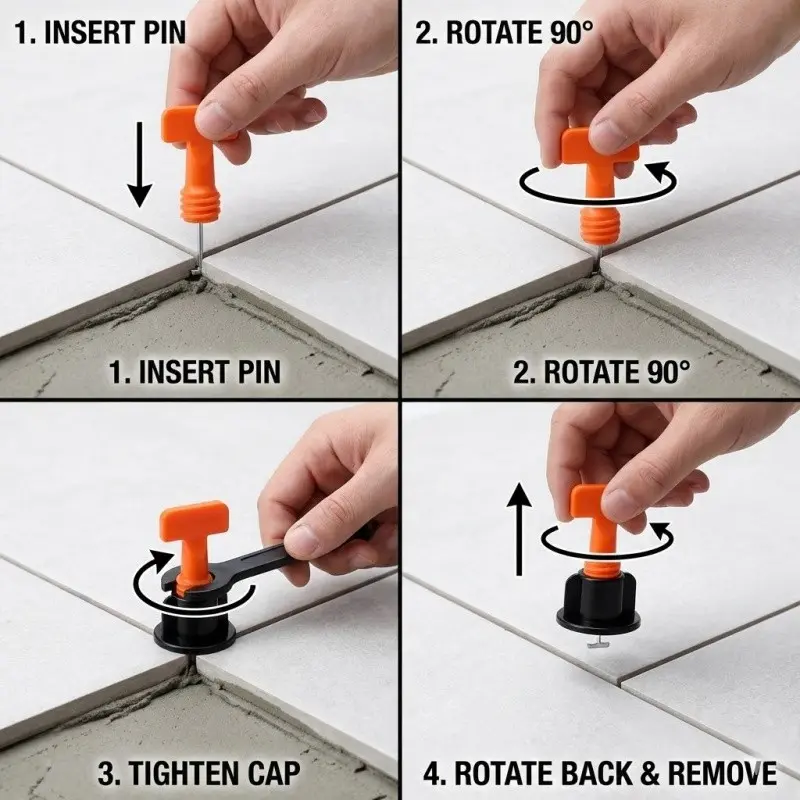 1. INSERT PIN

1. INSERT PIN

2. ROTATE 90°

2. ROTATE 90°

3. TIGHTEN CAP

4. ROTATE BACK & REMOVE