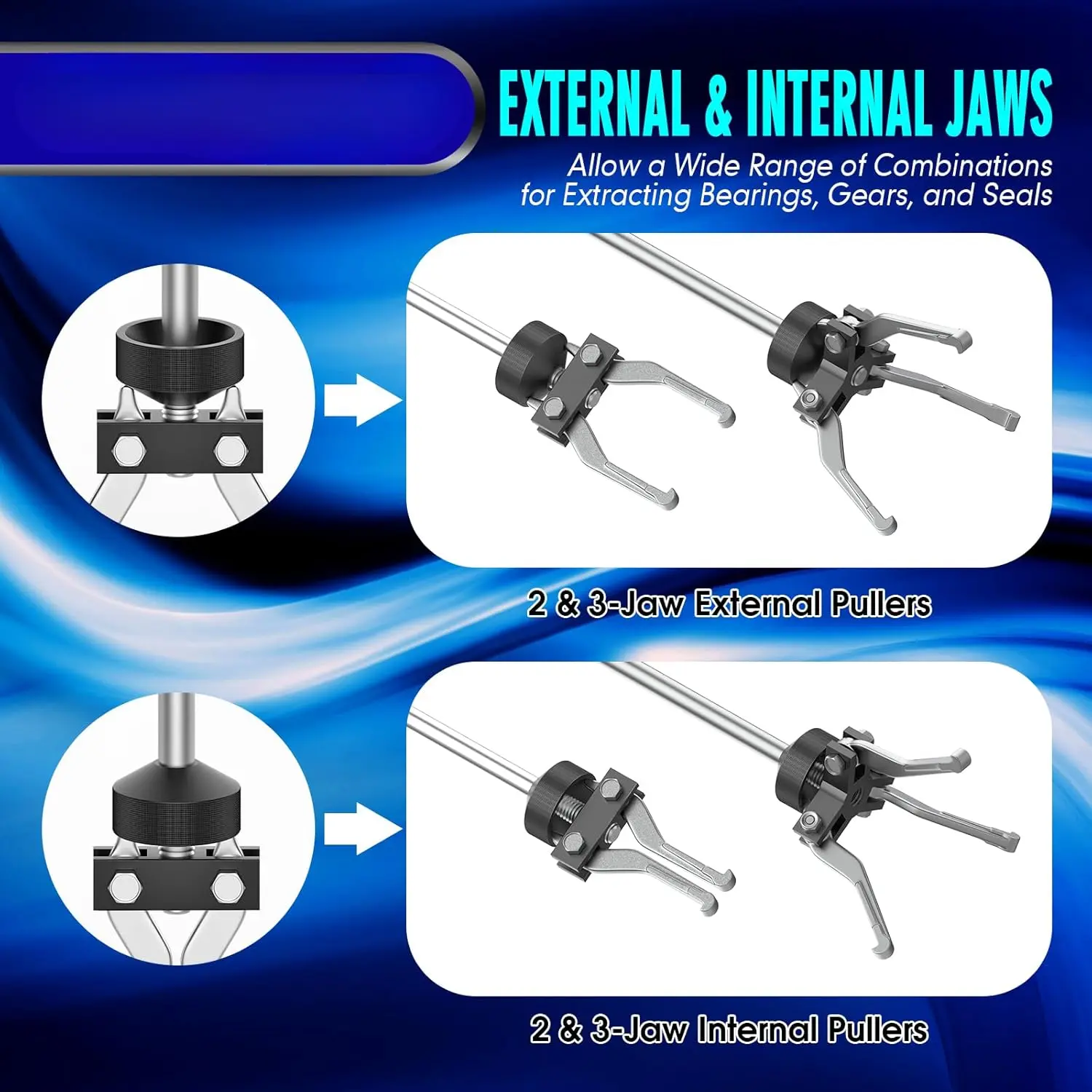 EXTERNAL & INTERNAL JAWS

Allow a Wide Range of Combinations for Extracting Bearings, Gears, and Seals

2 & 3-Jaw External Pullers

2 & 3-Jaw Internal Pullers