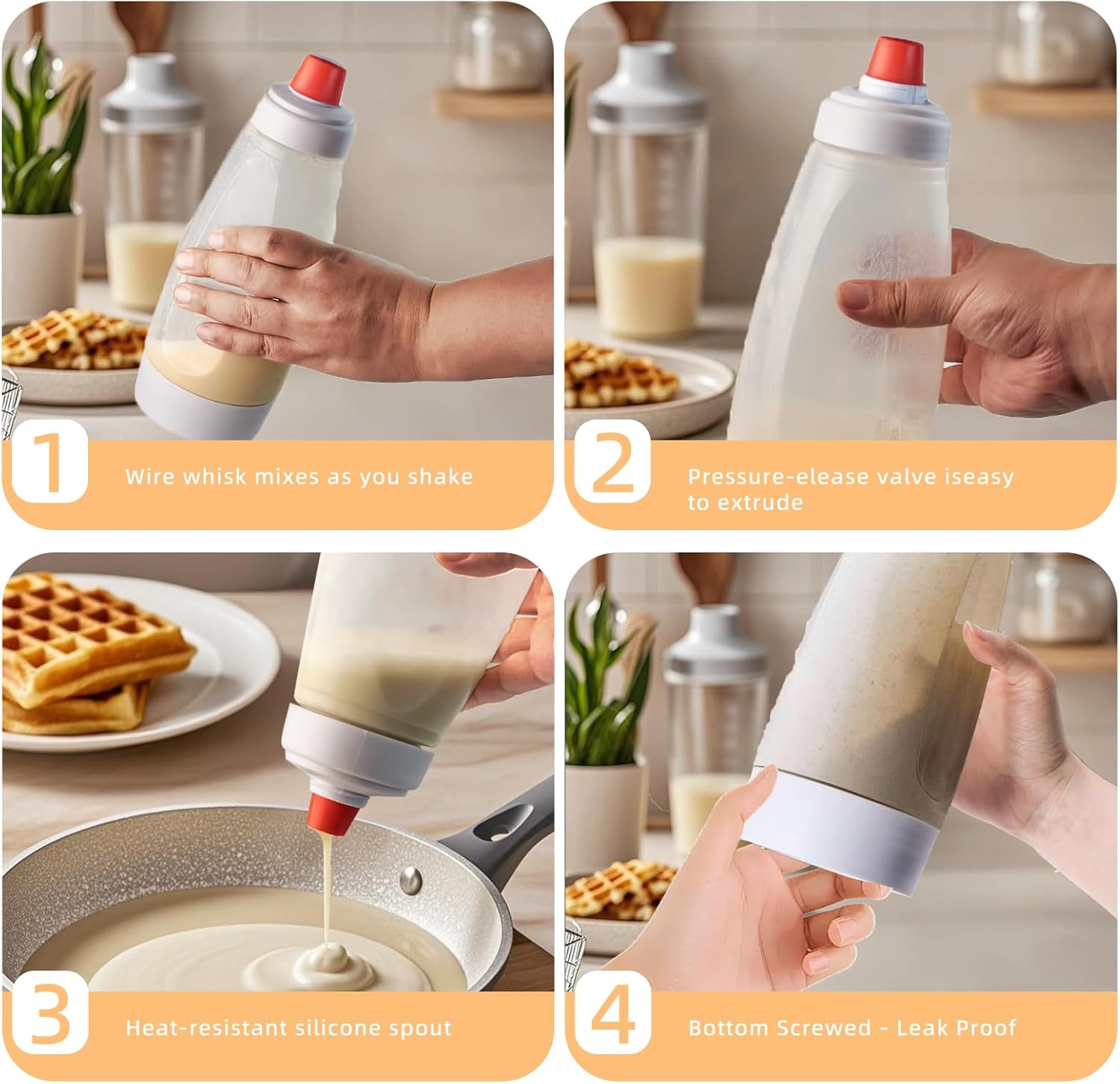 1

Wire whisk mixes as you shake

2

Pressure-elease valve iseasy to extrude

3

Heat-resistant silicone spout

4

Bottom Screwed - Leak Proof