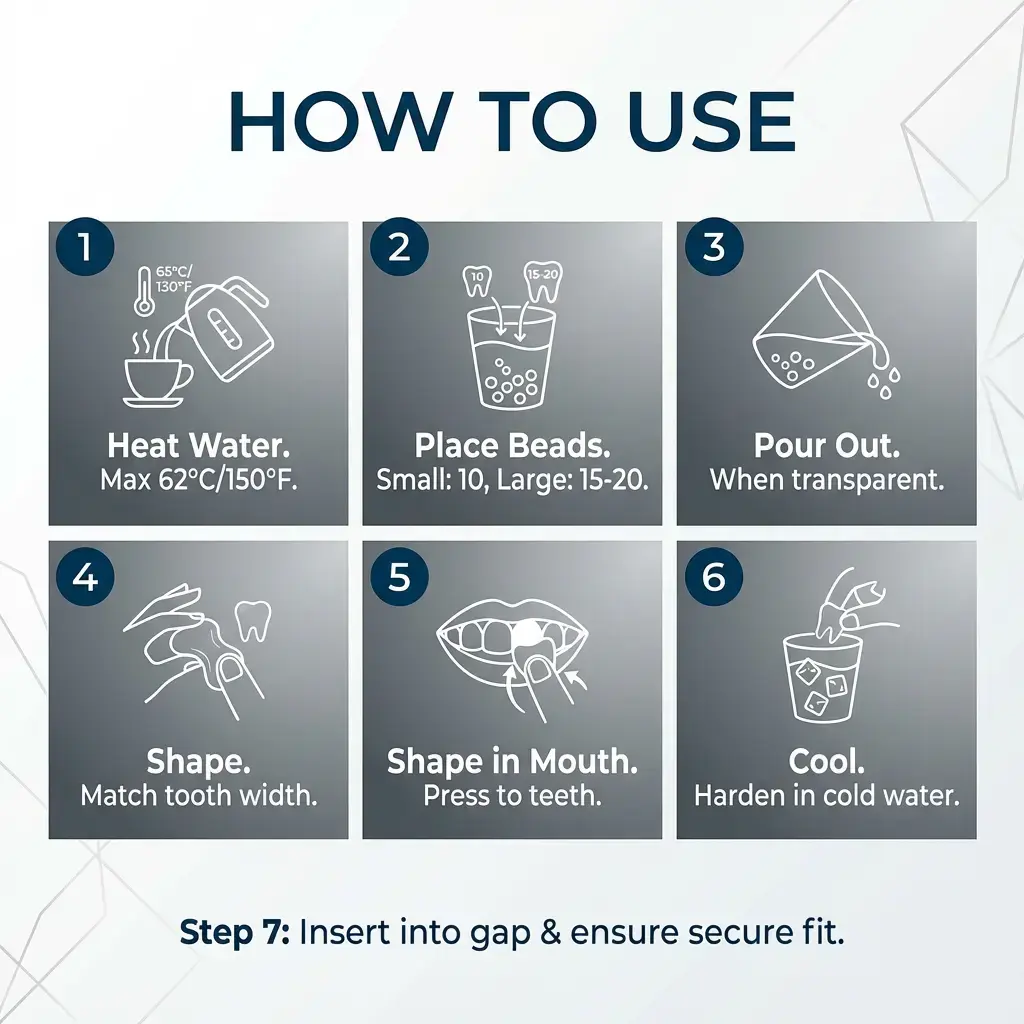 HOW TO USE

1
65°C/ 130°F
Heat Water.
Max 62°C/150°F.

2
10
15-20
Place Beads.
Small: 10, Large: 15-20.

3
Pour Out.
When transparent.

4
Shape.
Match tooth width.

5
Shape in Mouth.
Press to teeth.

6
Cool.
Harden in cold water.

Step 7: Insert into gap & ensure secure fit.