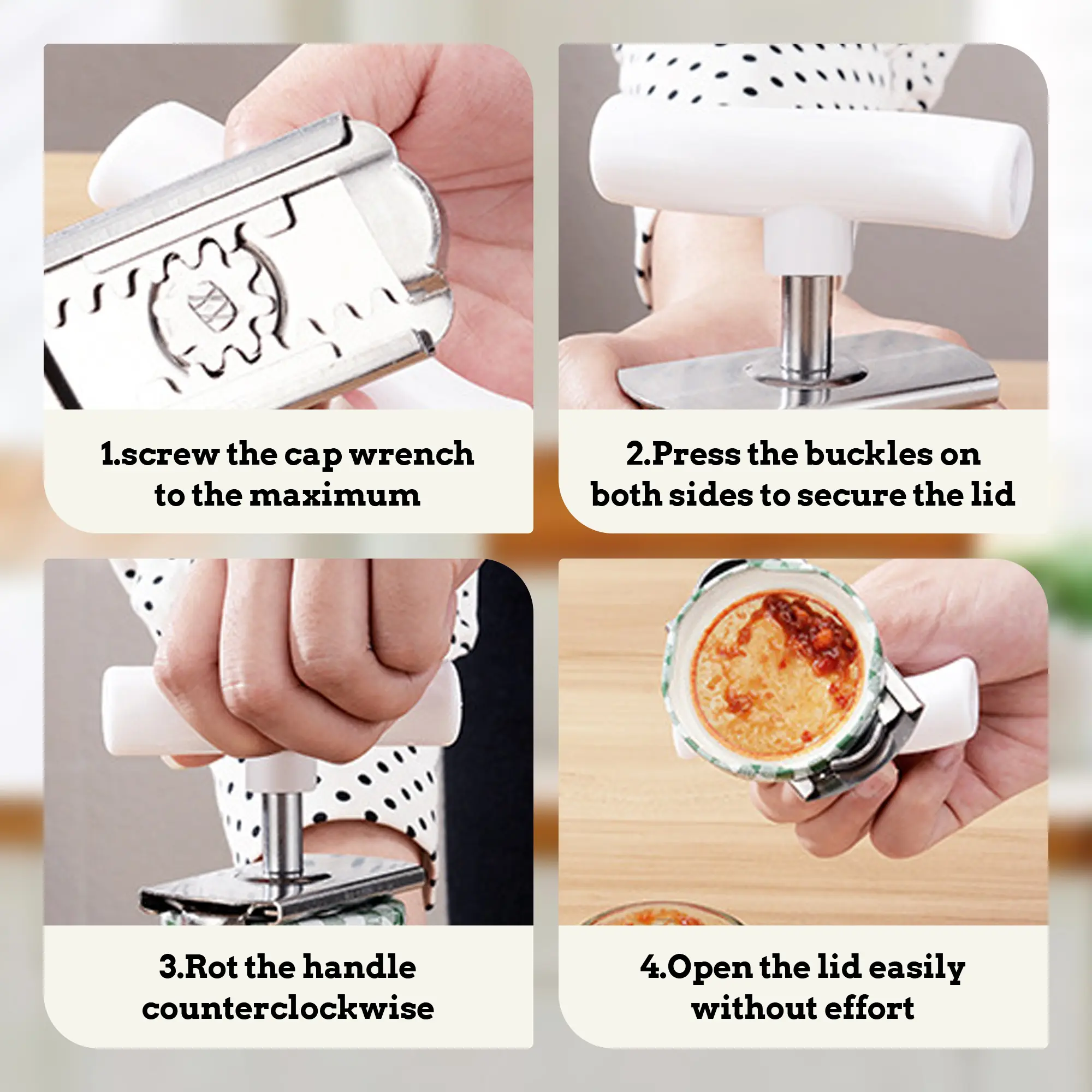 1.screw the cap wrench to the maximum

2.Press the buckles on both sides to secure the lid

3.Rot the handle counterclockwise

4.Open the lid easily without effort