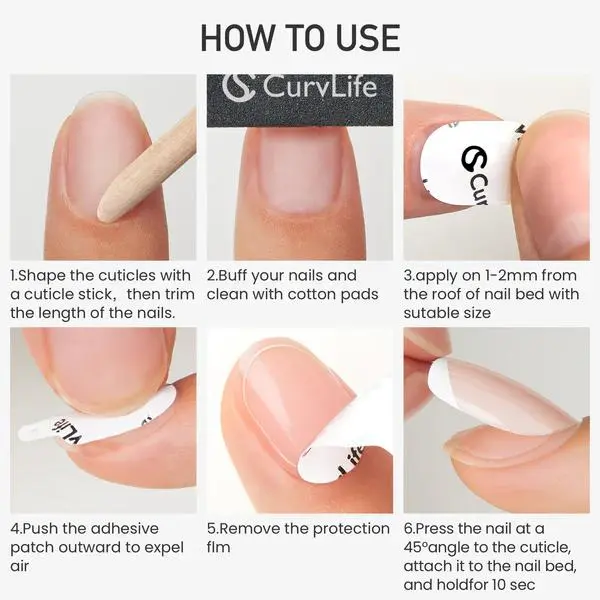 HOW TO USE

CurvLife

Cur

1.Shape the cuticles with a cuticle stick, then trim the length of the nails.

2.Buff your nails and clean with cotton pads

3.apply on 1-2mm from the roof of nail bed with sutable size

vLife

Life

4.Push the adhesive patch outward to expel air

5.Remove the protection flm

6.Press the nail at a 45°angle to the cuticle, attach it to the nail bed, and holdfor 10 sec