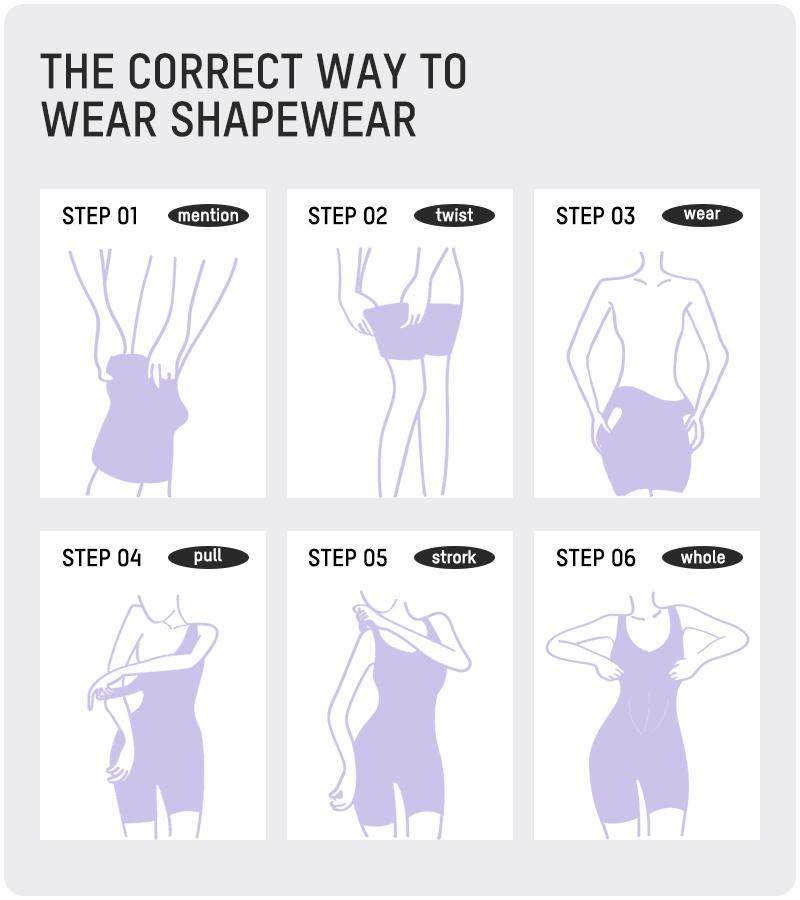 THE CORRECT WAY TO WEAR SHAPEWEAR

STEP 01 mention

STEP 02 twist

STEP 03 wear

STEP 04 pull

STEP 05 strork

STEP 06 whole