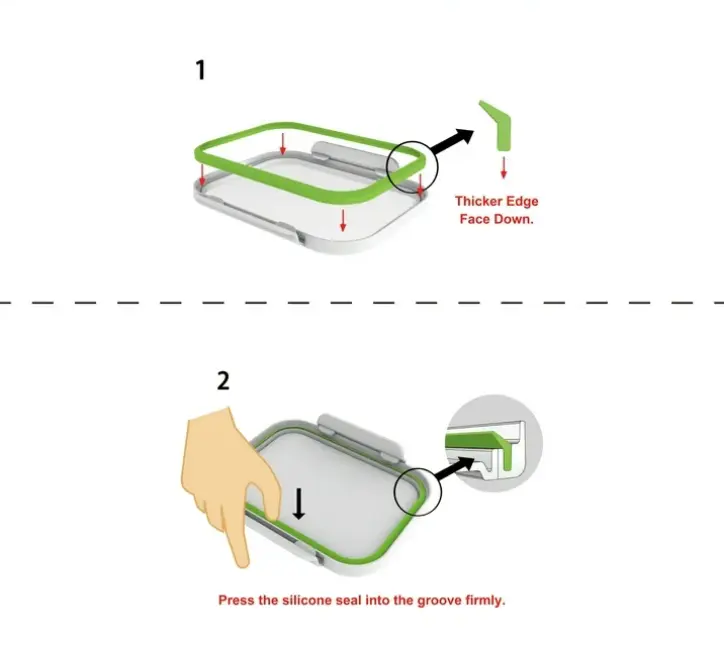 1

Thicker Edge
Face Down.

2

Press the silicone seal into the groove firmly.