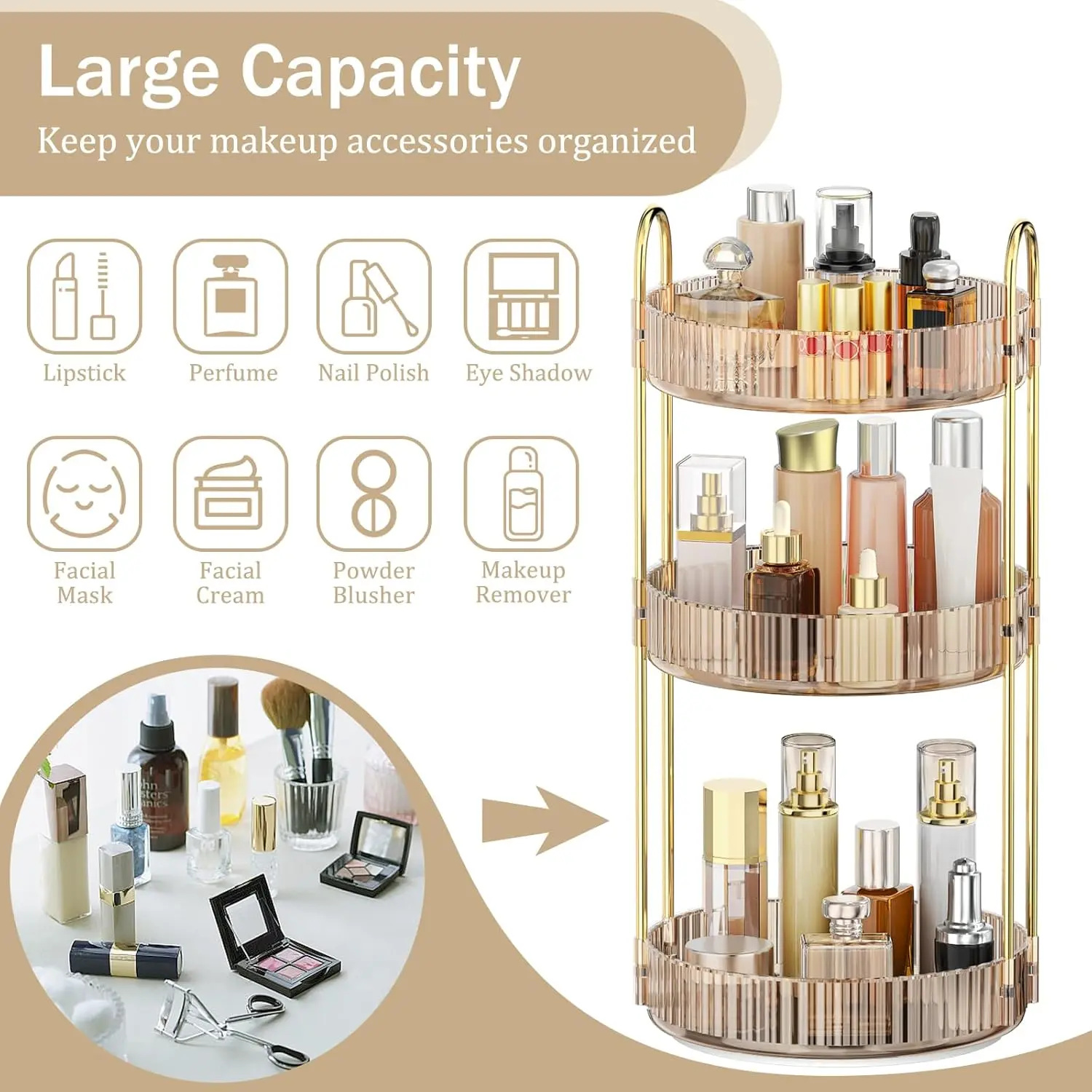 Large Capacity
Keep your makeup accessories organized

Lipstick
Perfume
Nail Polish
Eye Shadow

Facial Mask
Facial Cream
Powder Blusher
Makeup Remover