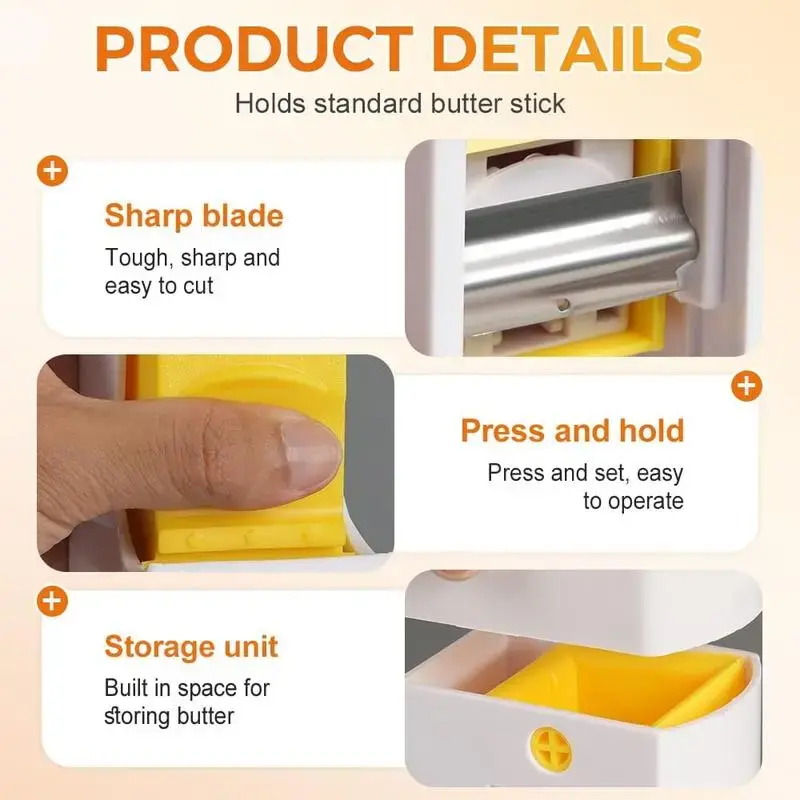 PRODUCT DETAILS

Holds standard butter stick

Sharp blade

Tough, sharp and easy to cut

Press and hold

Press and set, easy to operate

Storage unit

Built in space for storing butter