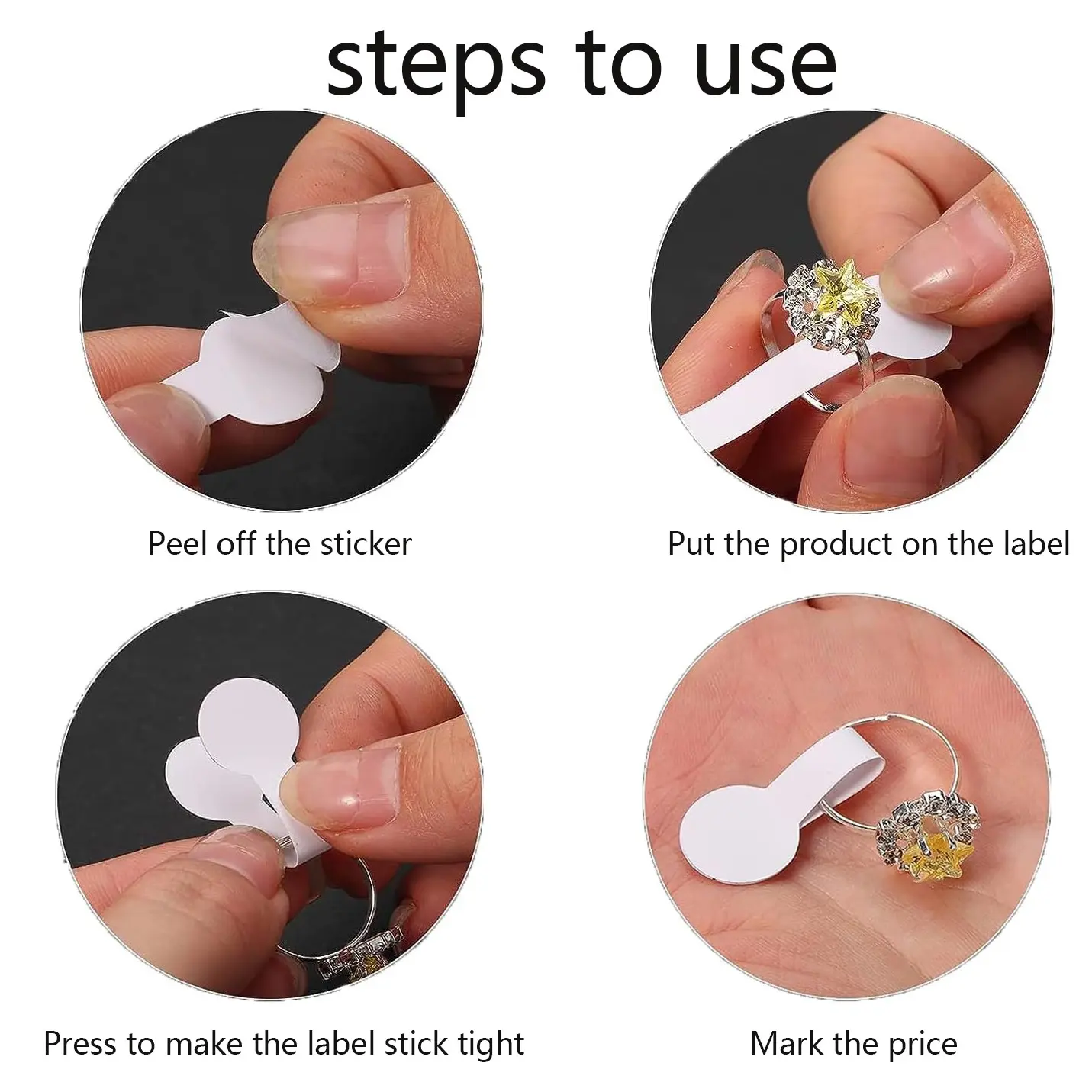 steps to use

Peel off the sticker

Put the product on the label

Press to make the label stick tight

Mark the price