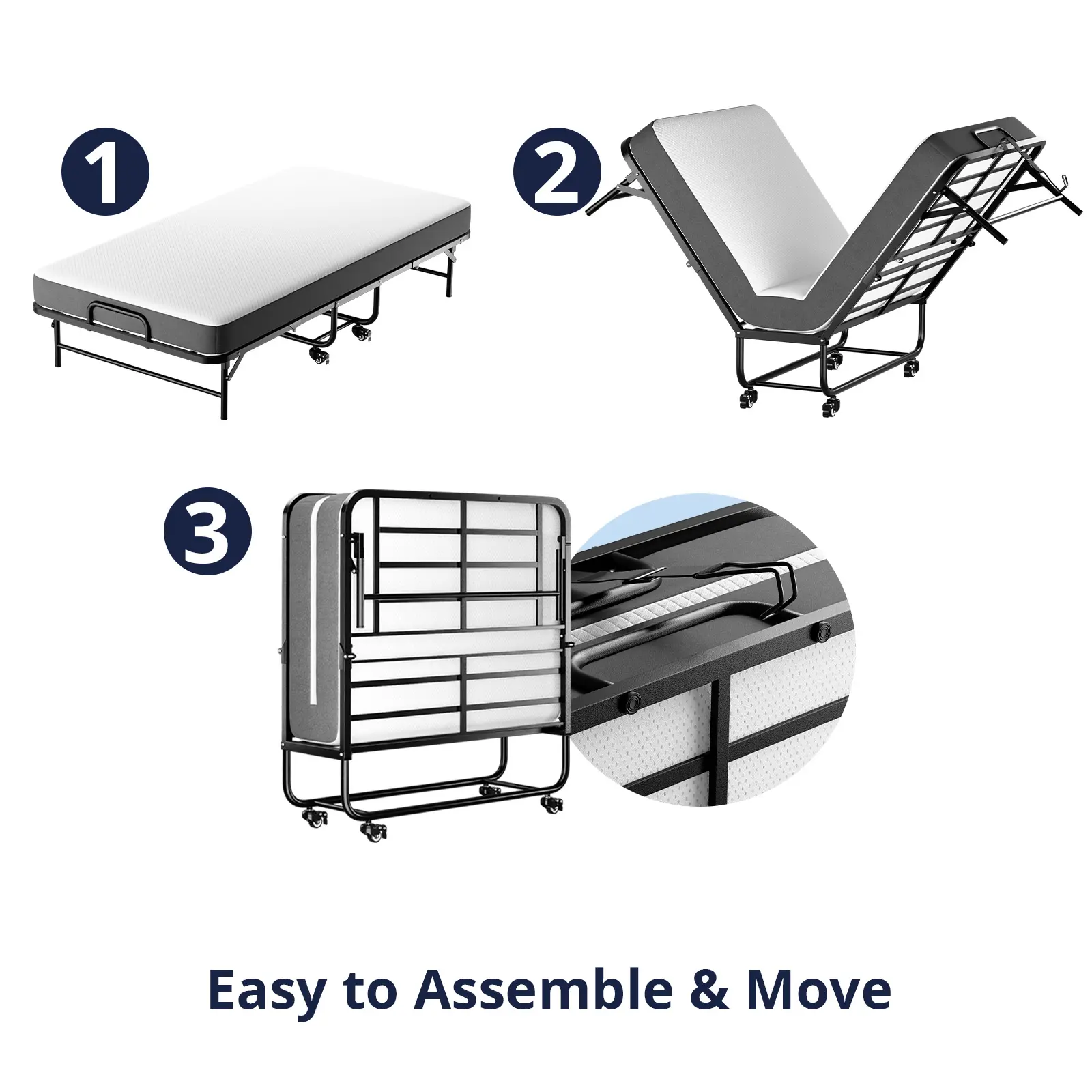 1

2

3

Easy to Assemble & Move