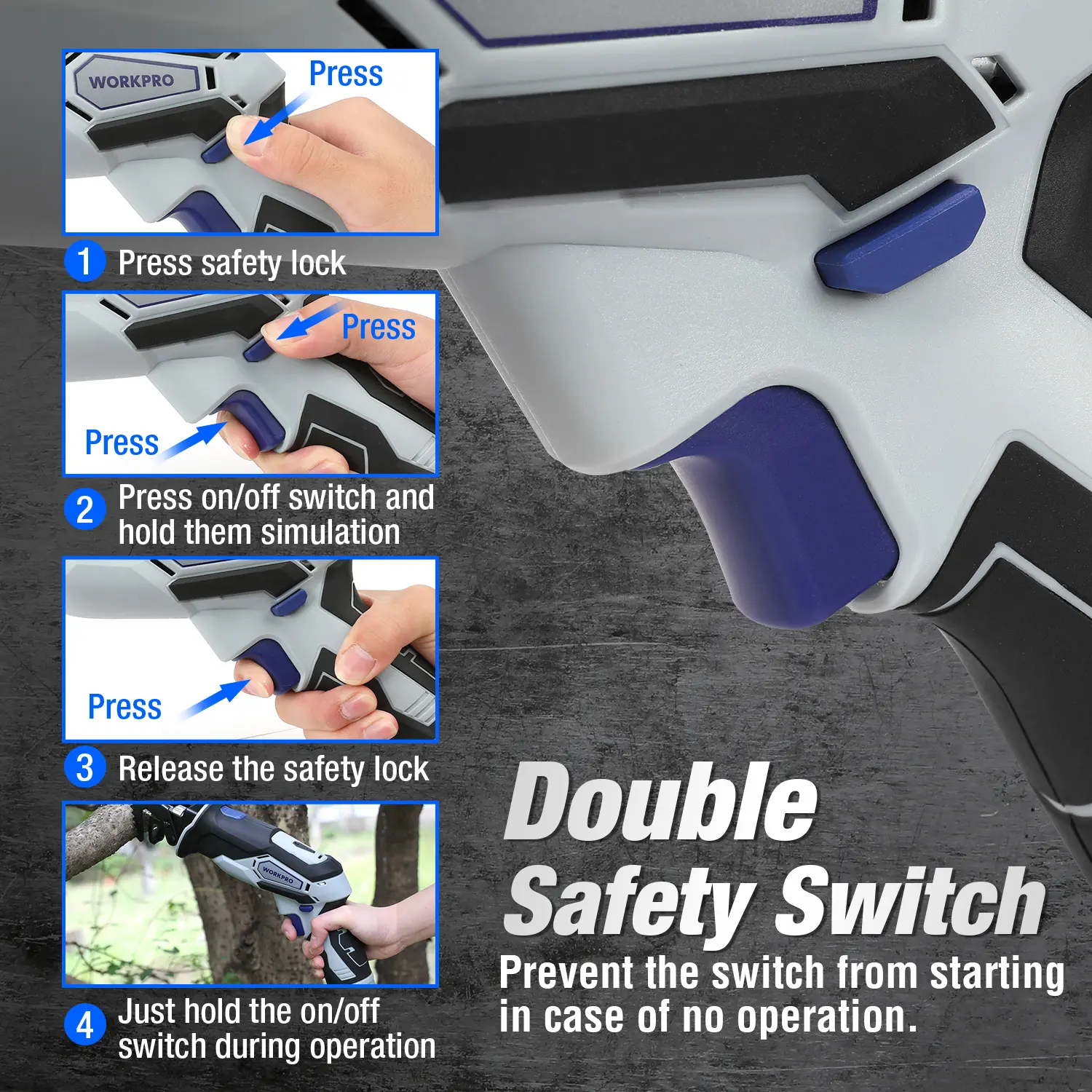 WORKPRO
Press

1 Press safety lock

Press
Press

2 Press on/off switch and hold them simulation

Press

3 Release the safety lock

WORKPRO

4 Just hold the on/off switch during operation

Double Safety Switch

Prevent the switch from starting in case of no operation.