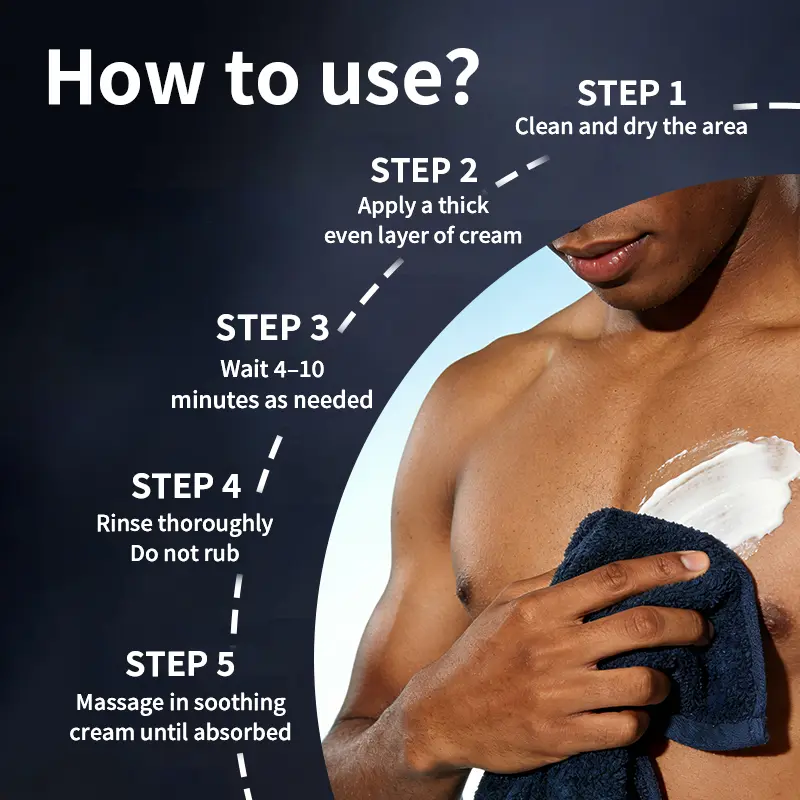 How to use?

STEP 1
Clean and dry the area

STEP 2
Apply a thick even layer of cream

STEP 3
Wait 4–10 minutes as needed

STEP 4
Rinse thoroughly
Do not rub

STEP 5
Massage in soothing cream until absorbed