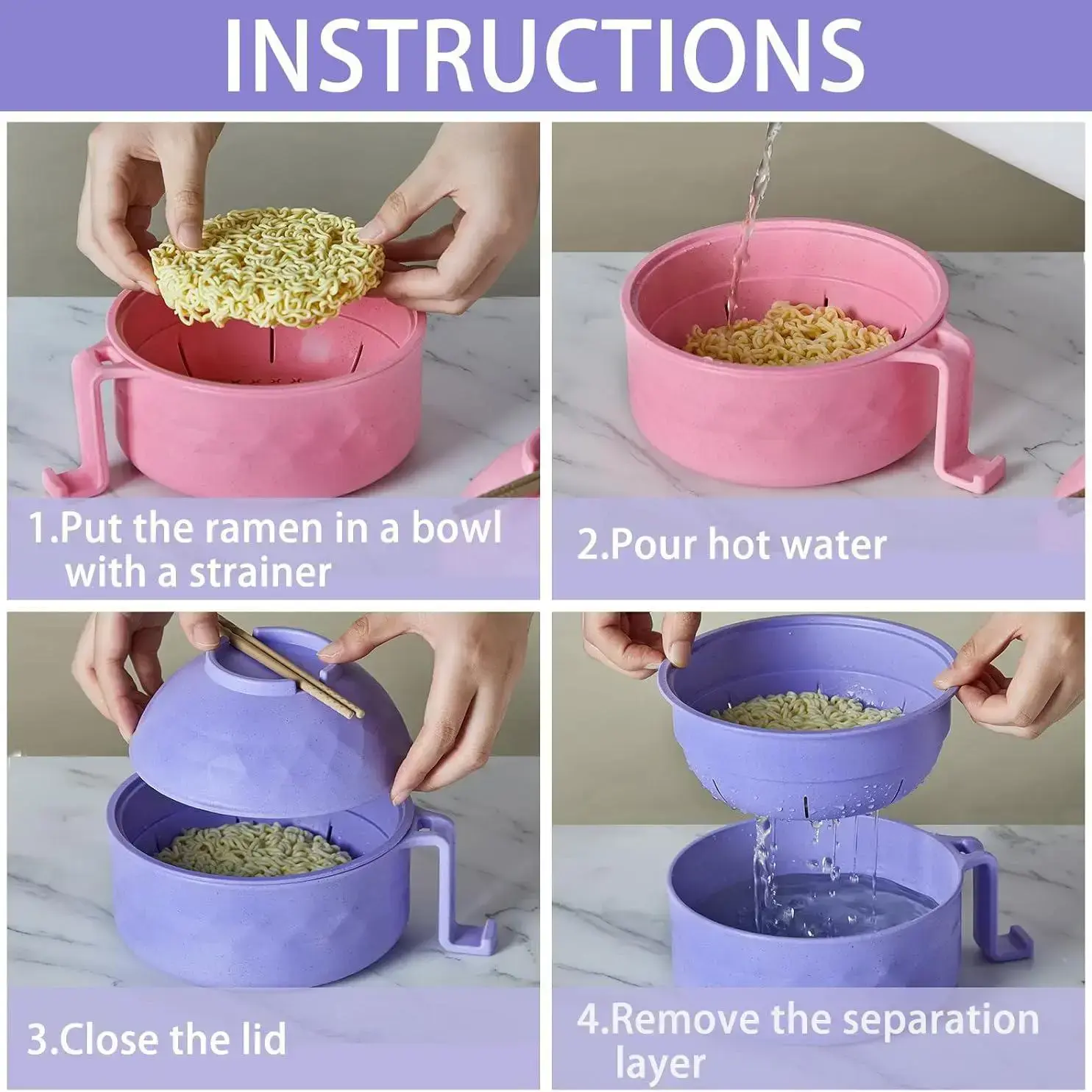 INSTRUCTIONS

1.Put the ramen in a bowl with a strainer

2.Pour hot water

3.Close the lid

4.Remove the separation layer