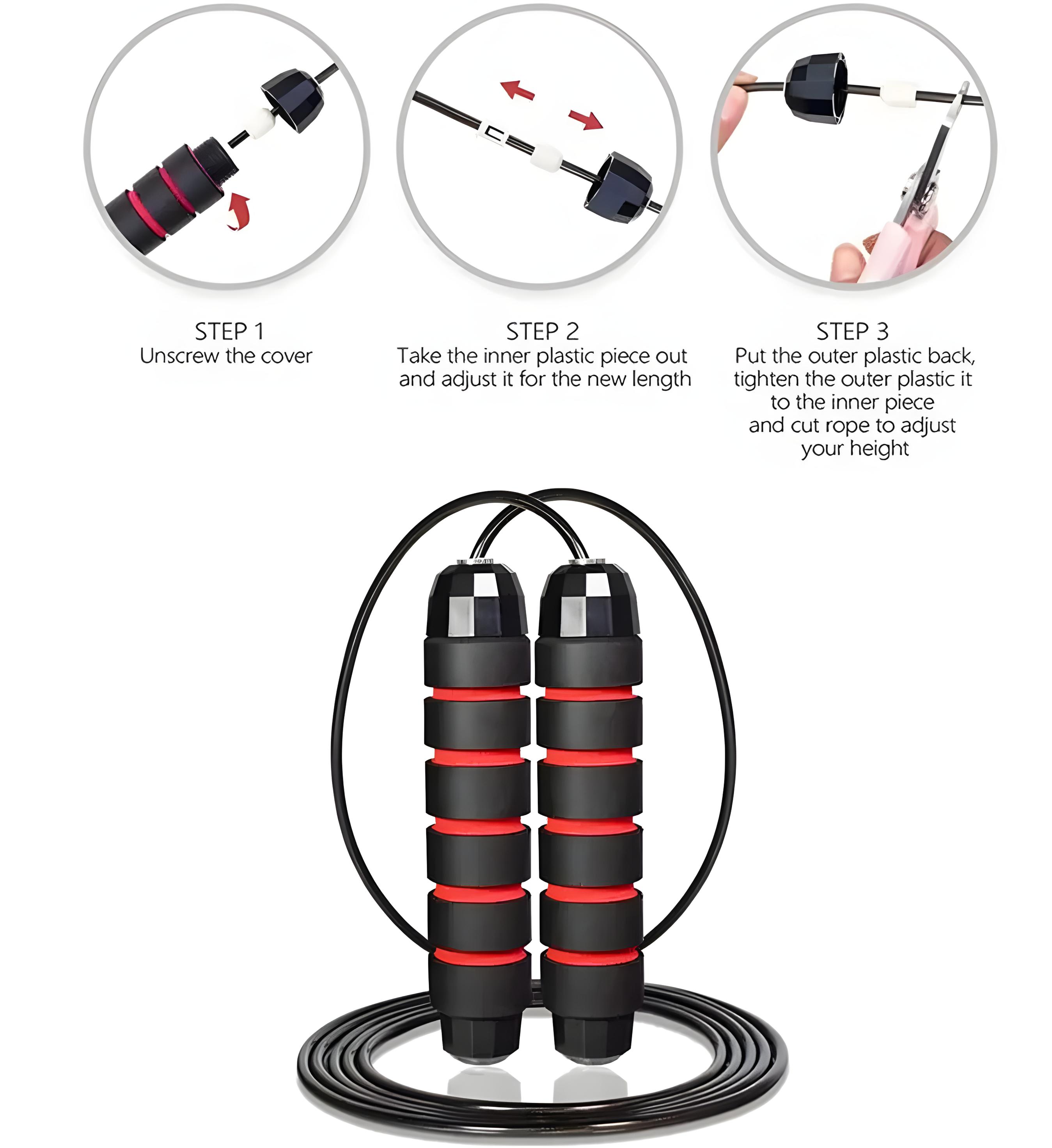 STEP 1
Unscrew the cover

STEP 2
Take the inner plastic piece out and adjust it for the new length

STEP 3
Put the outer plastic back, tighten the outer plastic it to the inner piece and cut rope to adjust your height