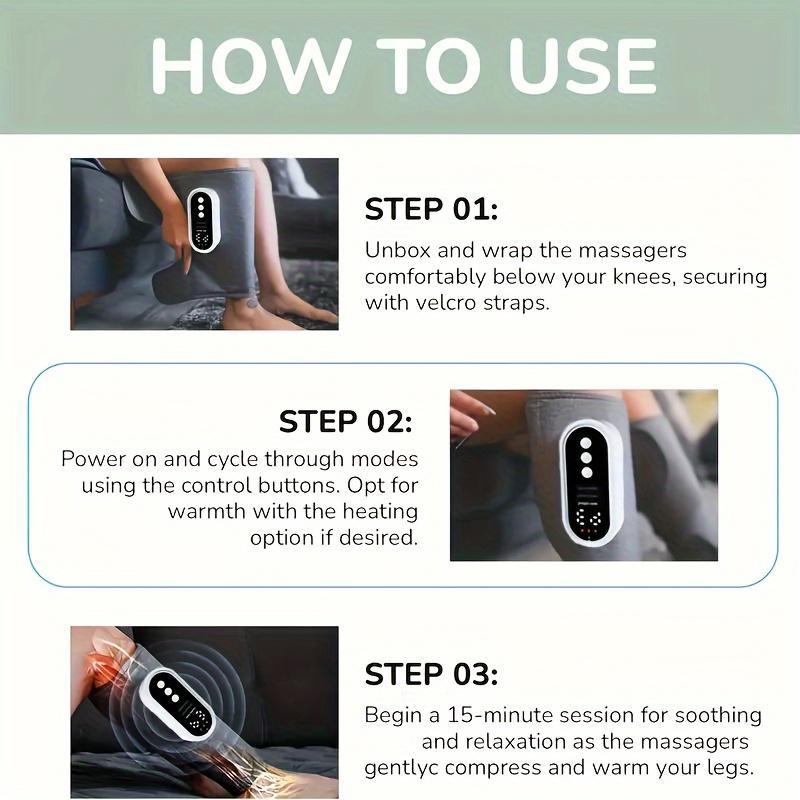 HOW TO USE

STEP 01:
Unbox and wrap the massagers comfortably below your knees, securing with velcro straps.

STEP 02:
Power on and cycle through modes using the control buttons. Opt for warmth with the heating option if desired.

STEP 03:
Begin a 15-minute session for soothing and relaxation as the massagers gentlyc compress and warm your legs.