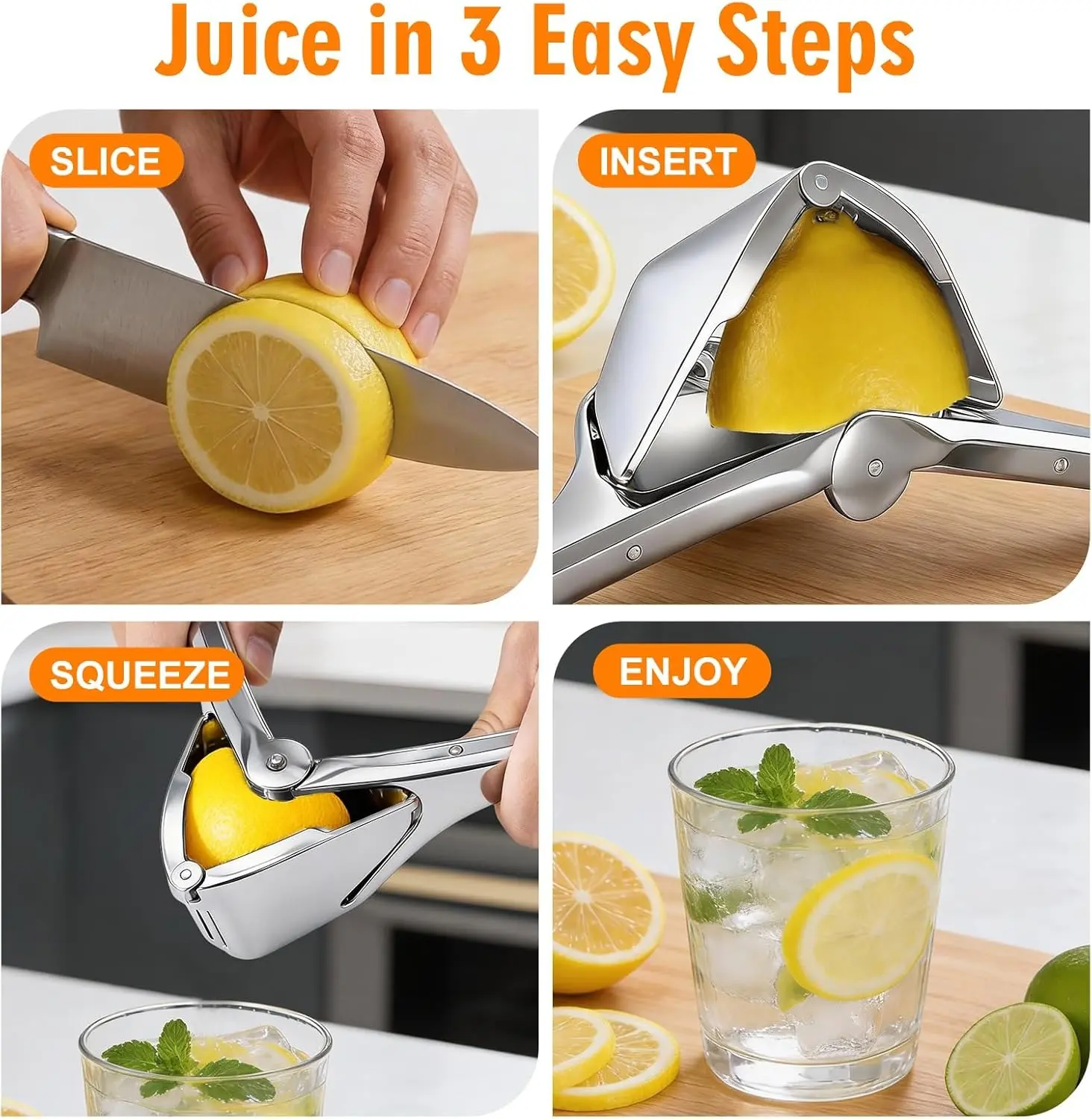 Juice in 3 Easy Steps

SLICE

INSERT

SQUEEZE

ENJOY