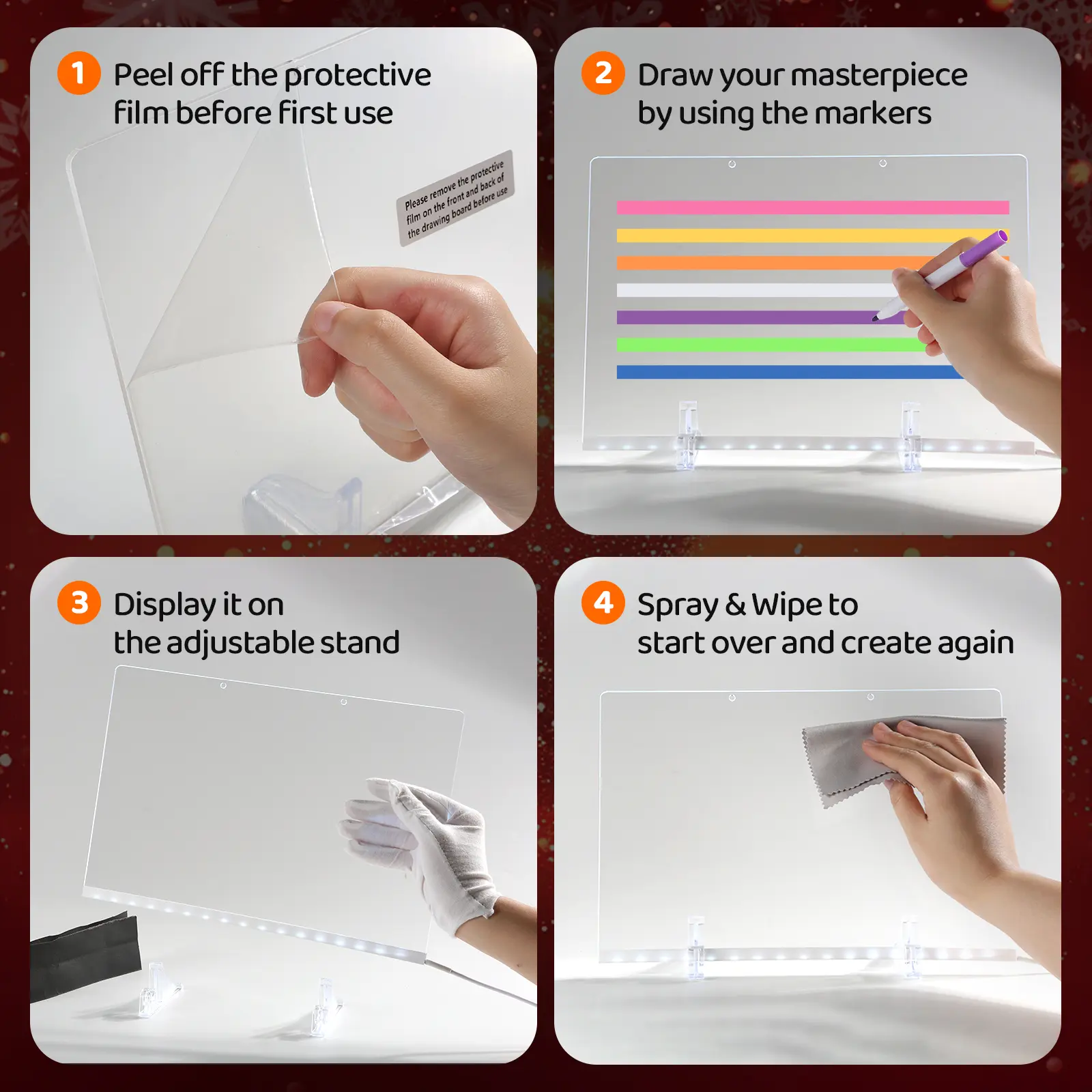 1 Peel off the protective film before first use

Please remove the protective film on the front and back of the drawing board before use

2 Draw your masterpiece by using the markers

3 Display it on the adjustable stand

4 Spray & Wipe to start over and create again