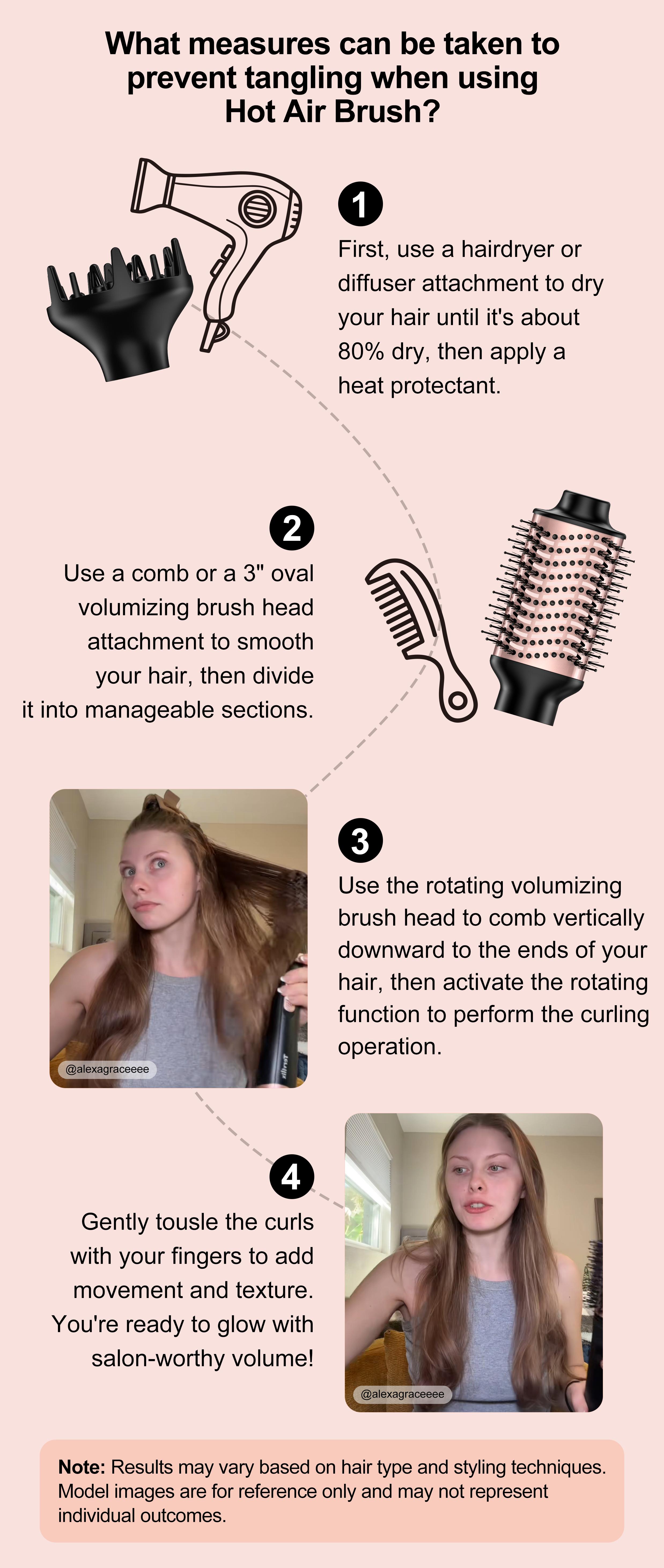 What measures can be taken to prevent tangling when using Hot Air Brush?

1

First, use a hairdryer or diffuser attachment to dry your hair until it's about 80% dry, then apply a heat protectant.

2

Use a comb or a 3" oval volumizing brush head attachment to smooth your hair, then divide it into manageable sections.

@alexagraceeee

3

Use the rotating volumizing brush head to comb vertically downward to the ends of your hair, then activate the rotating function to perform the curling operation.

4

Gently tousle the curls with your fingers to add movement and texture. You're ready to glow with salon-worthy volume!

@alexagraceeee

Note: Results may vary based on hair type and styling techniques. Model images are for reference only and may not represent individual outcomes.