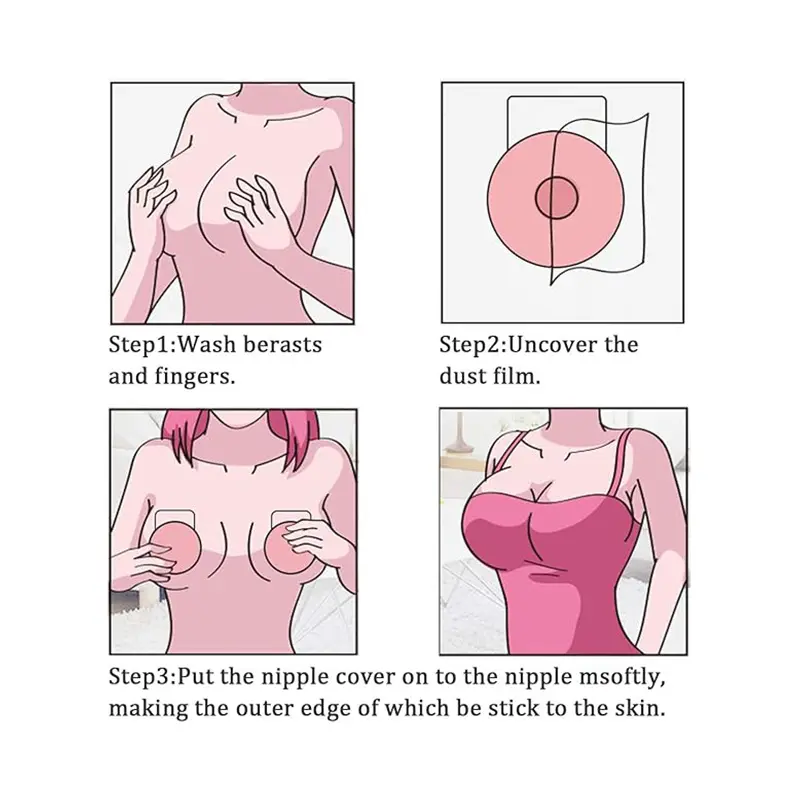 Step1:Wash berasts and fingers.

Step2:Uncover the dust film.

Step3:Put the nipple cover on to the nipple msoftly, making the outer edge of which be stick to the skin.