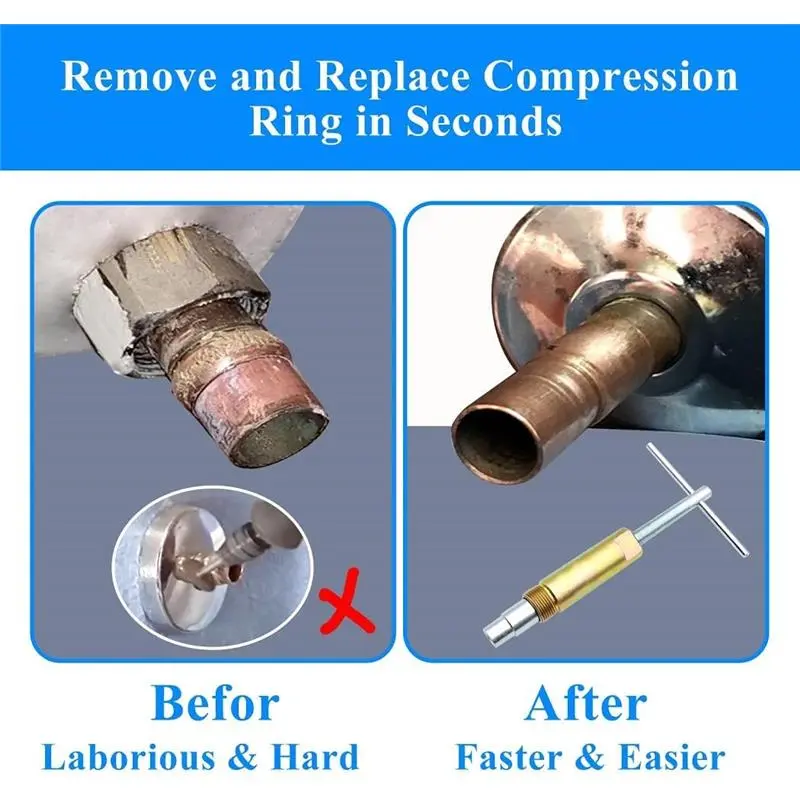 Remove and Replace Compression Ring in Seconds

Befor
Laborious & Hard

After
Faster & Easier