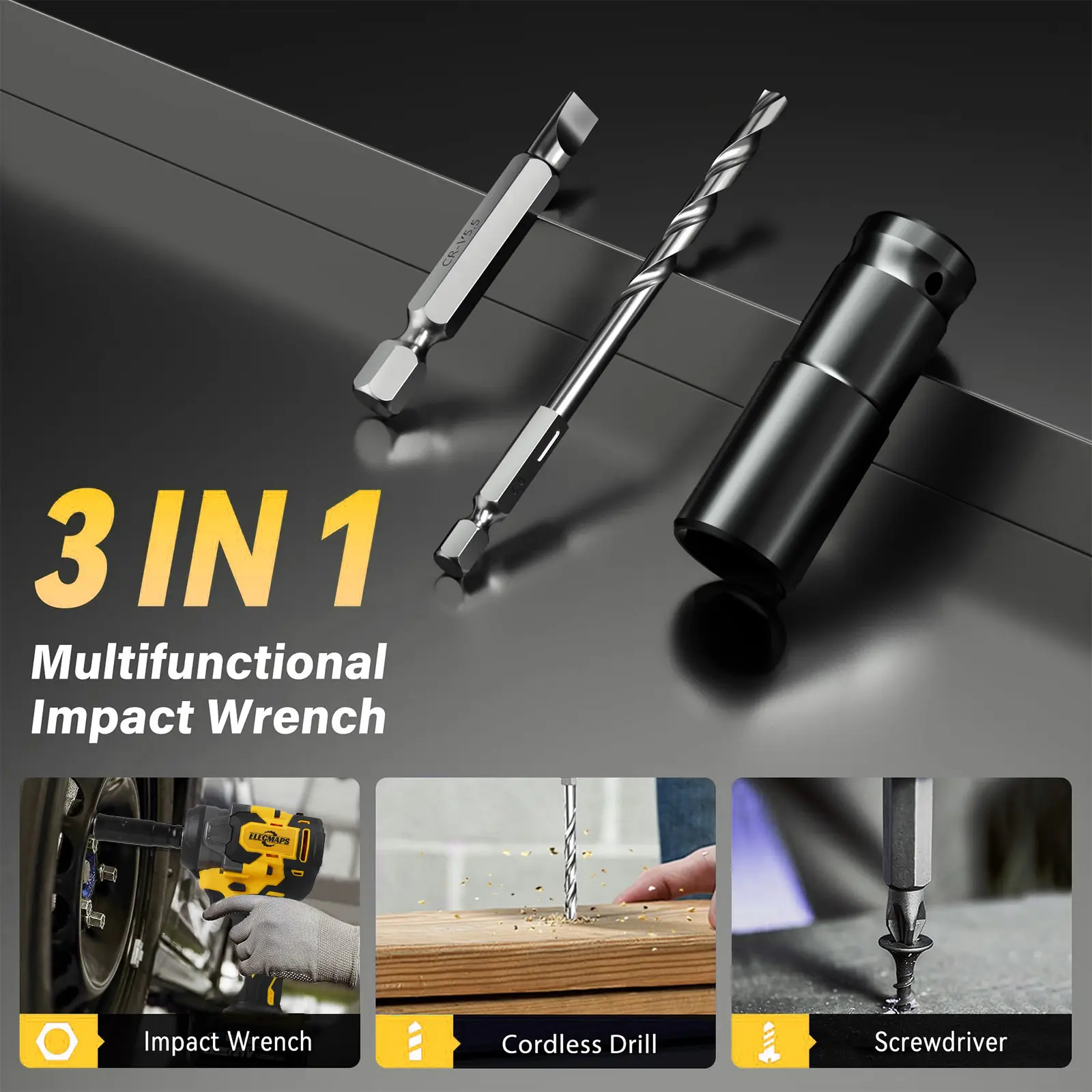 CR-V 5.5

3 IN 1

Multifunctional Impact Wrench

ELECMAPS

Impact Wrench

Cordless Drill

Screwdriver