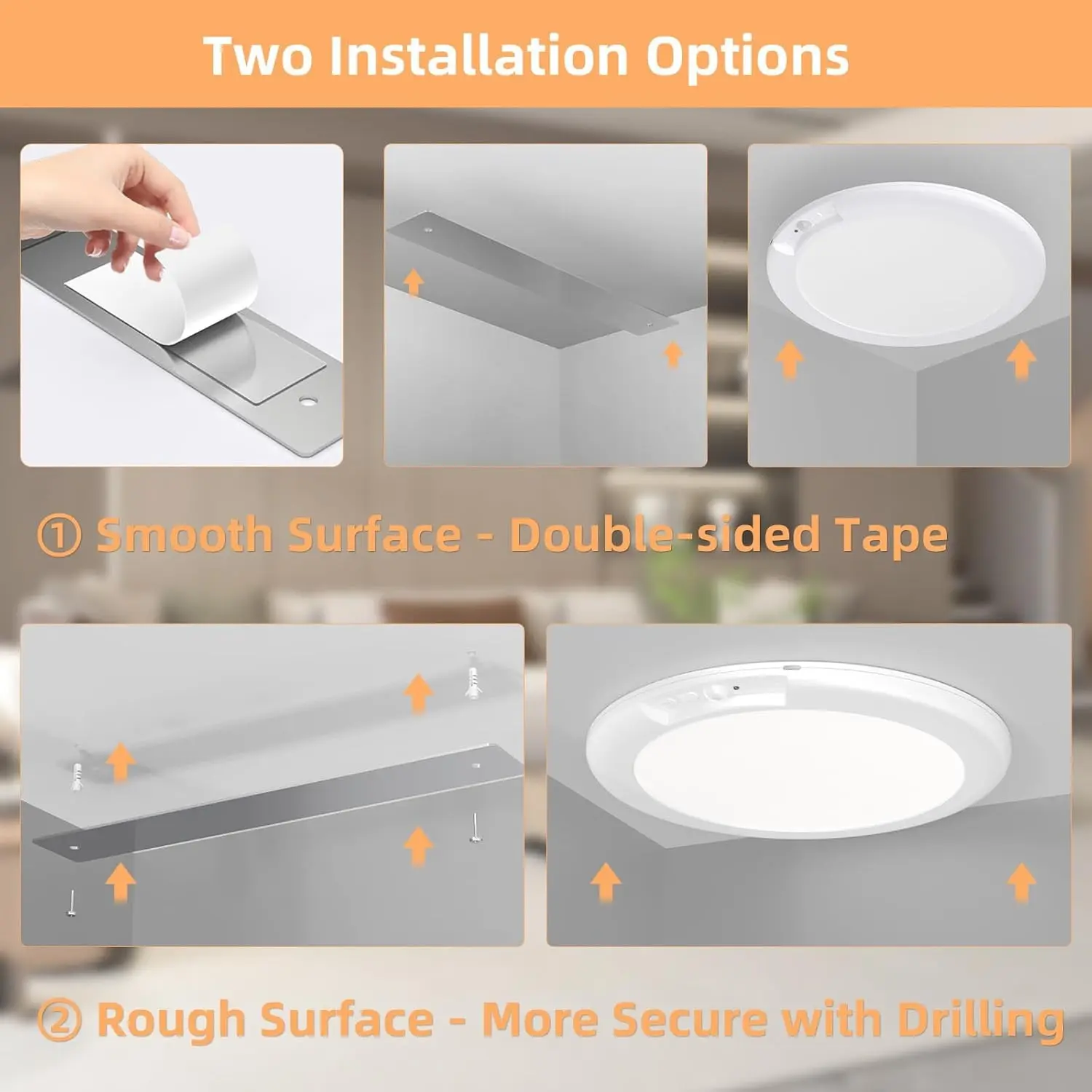 Two Installation Options

① Smooth Surface - Double-sided Tape

② Rough Surface - More Secure with Drilling