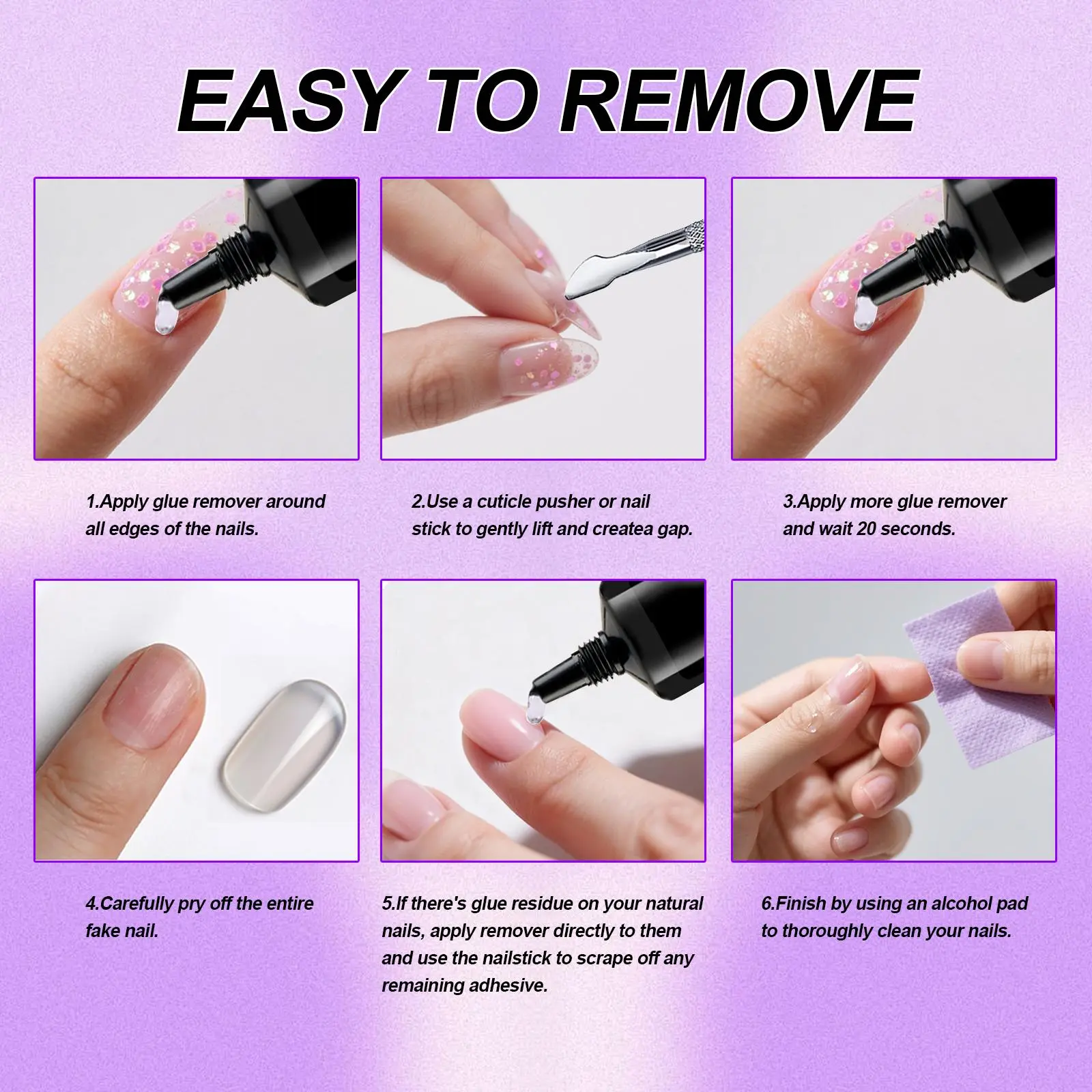 EASY TO REMOVE

1.Apply glue remover around all edges of the nails.

2.Use a cuticle pusher or nail stick to gently lift and createa gap.

3.Apply more glue remover and wait 20 seconds.

4.Carefully pry off the entire fake nail.

5.If there's glue residue on your natural nails, apply remover directly to them and use the nailstick to scrape off any remaining adhesive.

6.Finish by using an alcohol pad to thoroughly clean your nails.