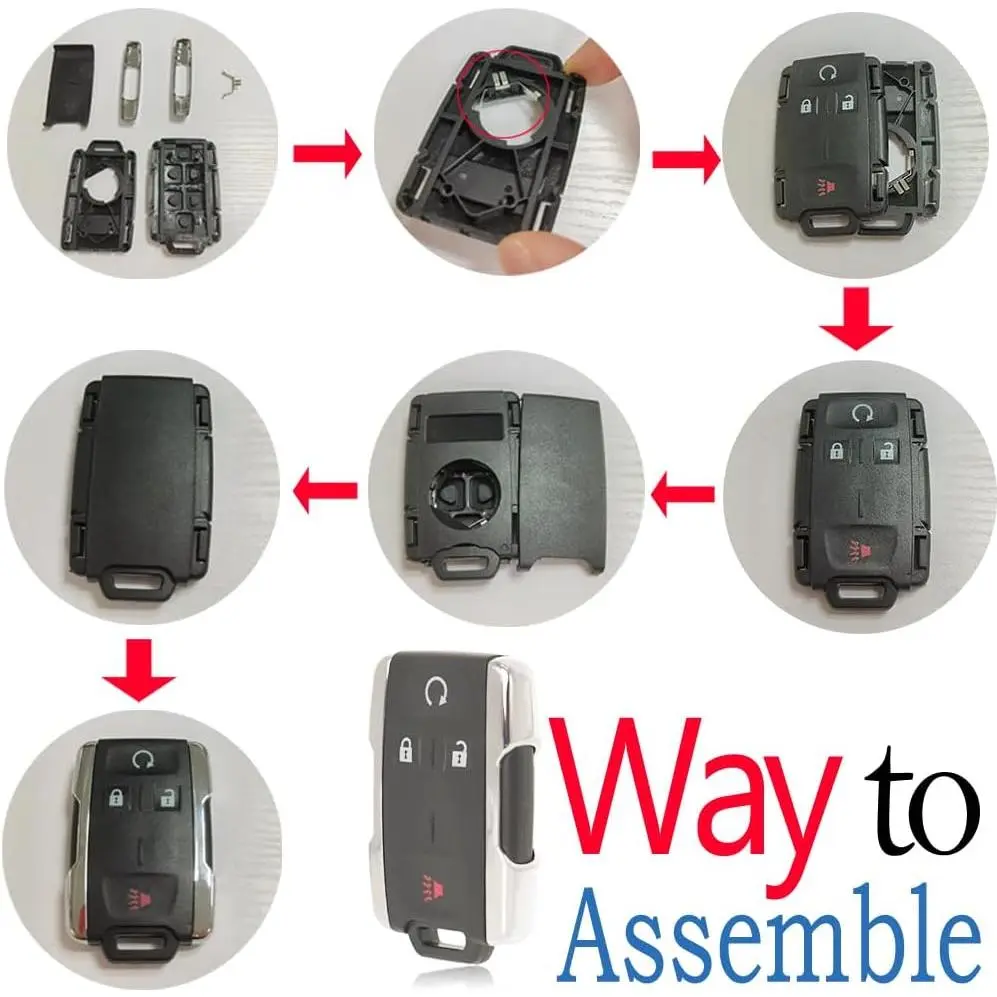 Way to Assemble