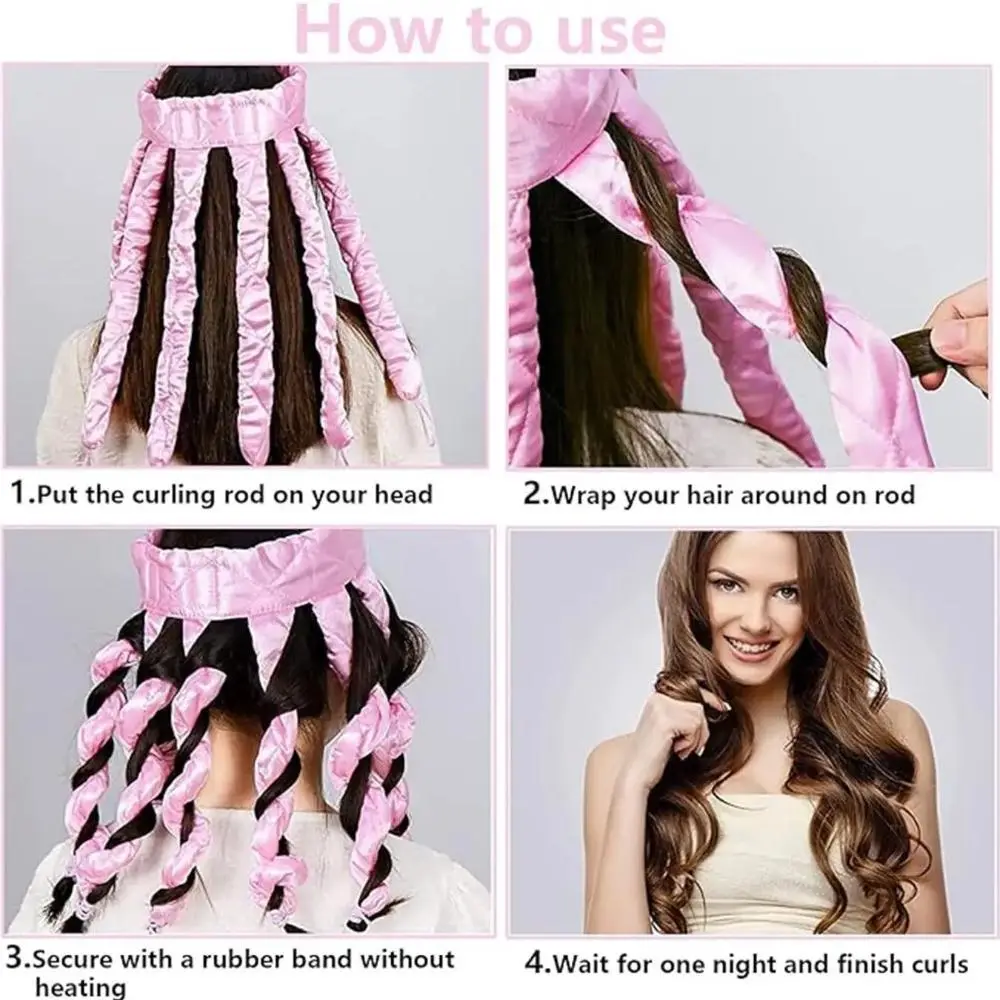 How to use

1.Put the curling rod on your head

2.Wrap your hair around on rod

3.Secure with a rubber band without heating

4.Wait for one night and finish curls