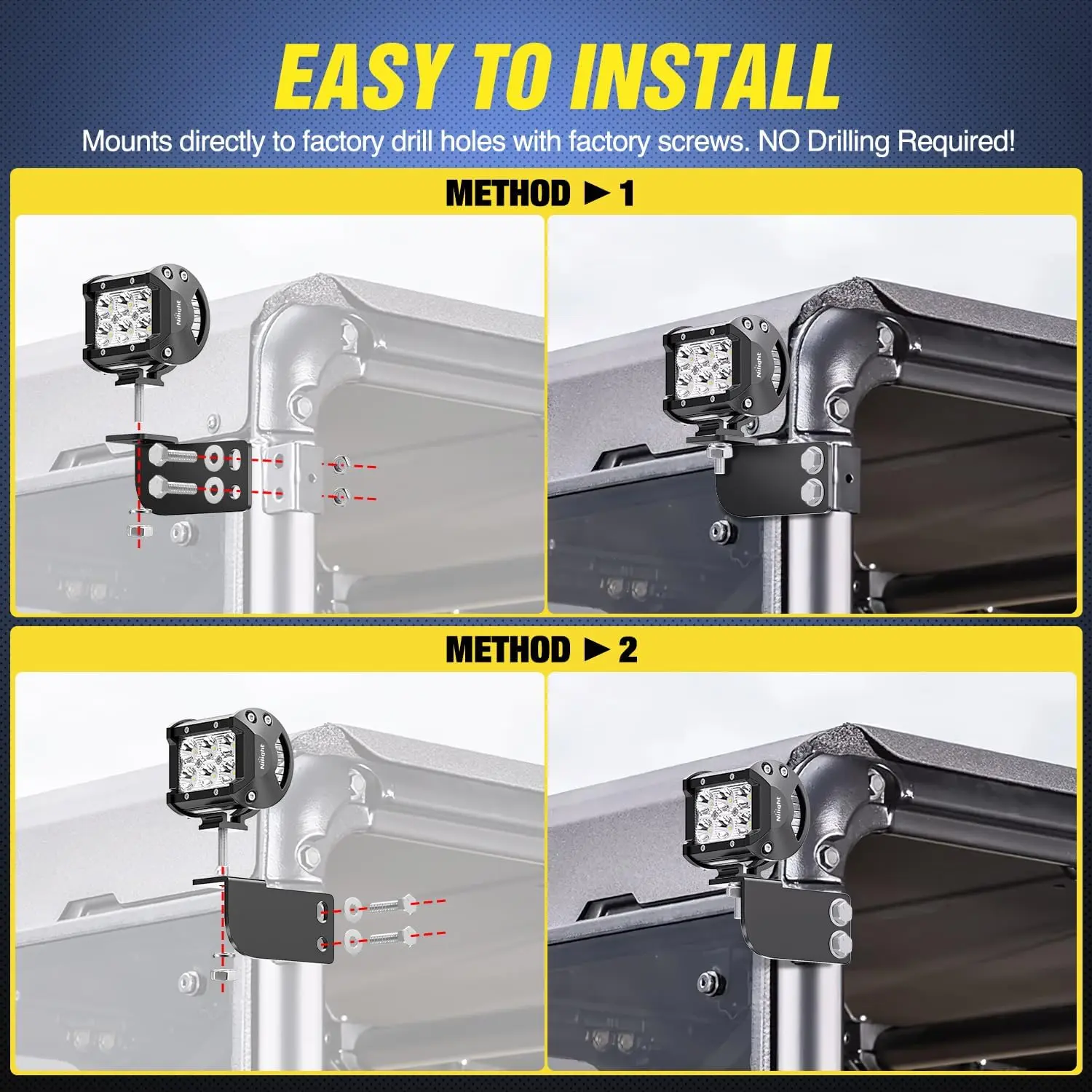 EASY TO INSTALL

Mounts directly to factory drill holes with factory screws. NO Drilling Required!

METHOD ► 1

Nilight

Nilight

METHOD ► 2

Nilight

Nilight