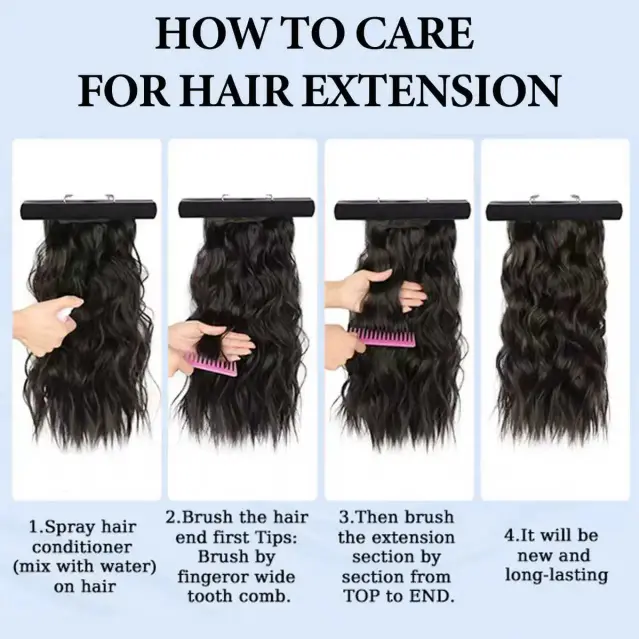 HOW TO CARE
FOR HAIR EXTENSION

1.Spray hair conditioner (mix with water) on hair

2.Brush the hair end first Tips: Brush by fingeror wide tooth comb.

3.Then brush the extension section by section from TOP to END.

4.It will be new and long-lasting