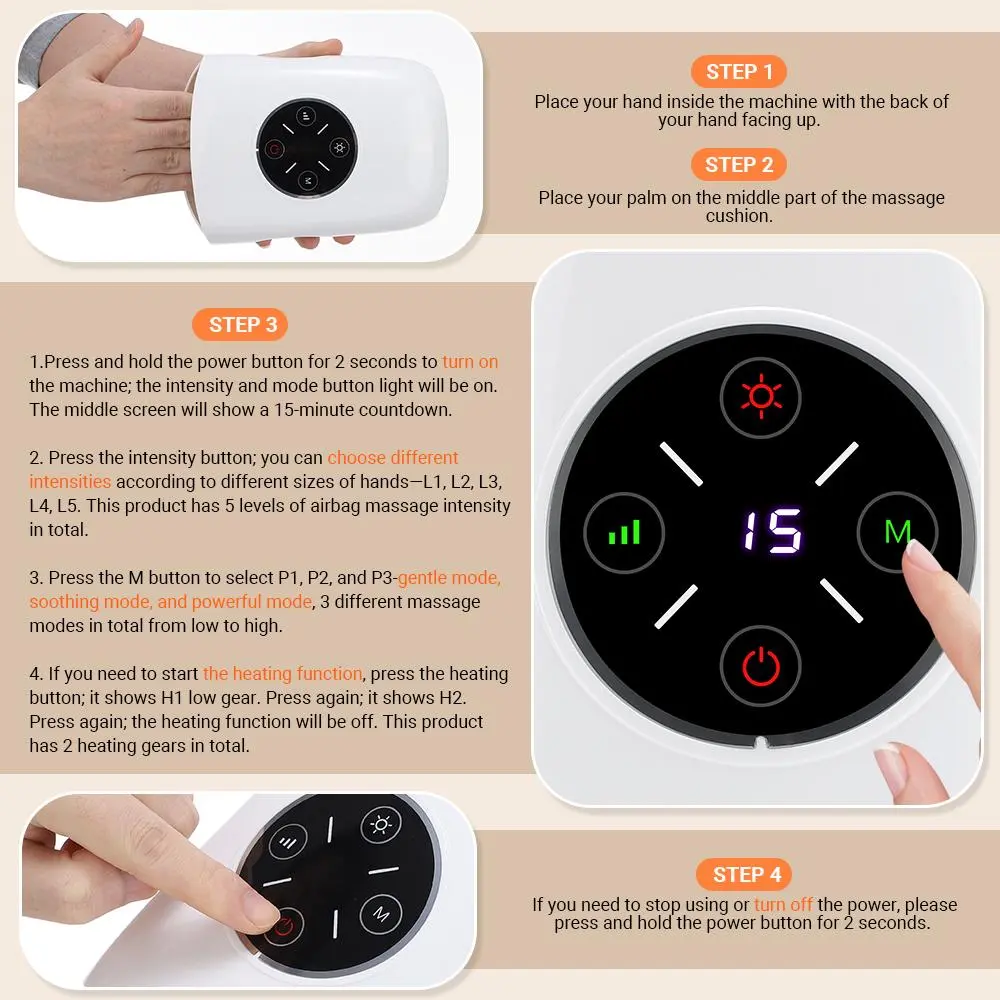 STEP 1
Place your hand inside the machine with the back of your hand facing up.

STEP 2
Place your palm on the middle part of the massage cushion.

STEP 3
1.Press and hold the power button for 2 seconds to turn on the machine; the intensity and mode button light will be on. The middle screen will show a 15-minute countdown.

2. Press the intensity button; you can choose different intensities according to different sizes of hands—L1, L2, L3, L4, L5. This product has 5 levels of airbag massage intensity in total.

3. Press the M button to select P1, P2, and P3-gentle mode, soothing mode, and powerful mode, 3 different massage modes in total from low to high.

4. If you need to start the heating function, press the heating button; it shows H1 low gear. Press again; it shows H2. Press again; the heating function will be off. This product has 2 heating gears in total.

15

M

M

STEP 4
If you need to stop using or turn off the power, please press and hold the power button for 2 seconds.