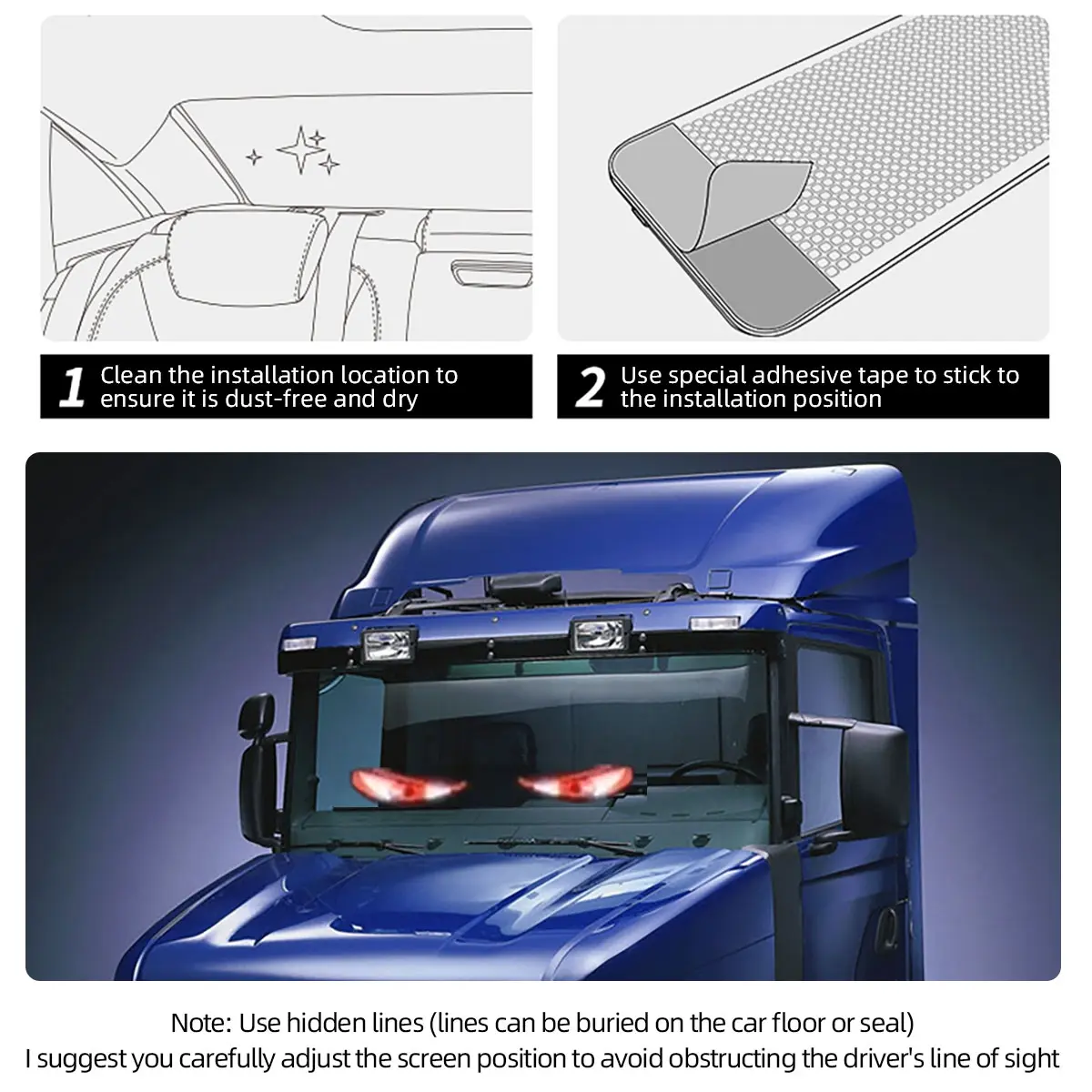 1 Clean the installation location to ensure it is dust-free and dry

2 Use special adhesive tape to stick to the installation position

Note: Use hidden lines (lines can be buried on the car floor or seal)
I suggest you carefully adjust the screen position to avoid obstructing the driver's line of sight