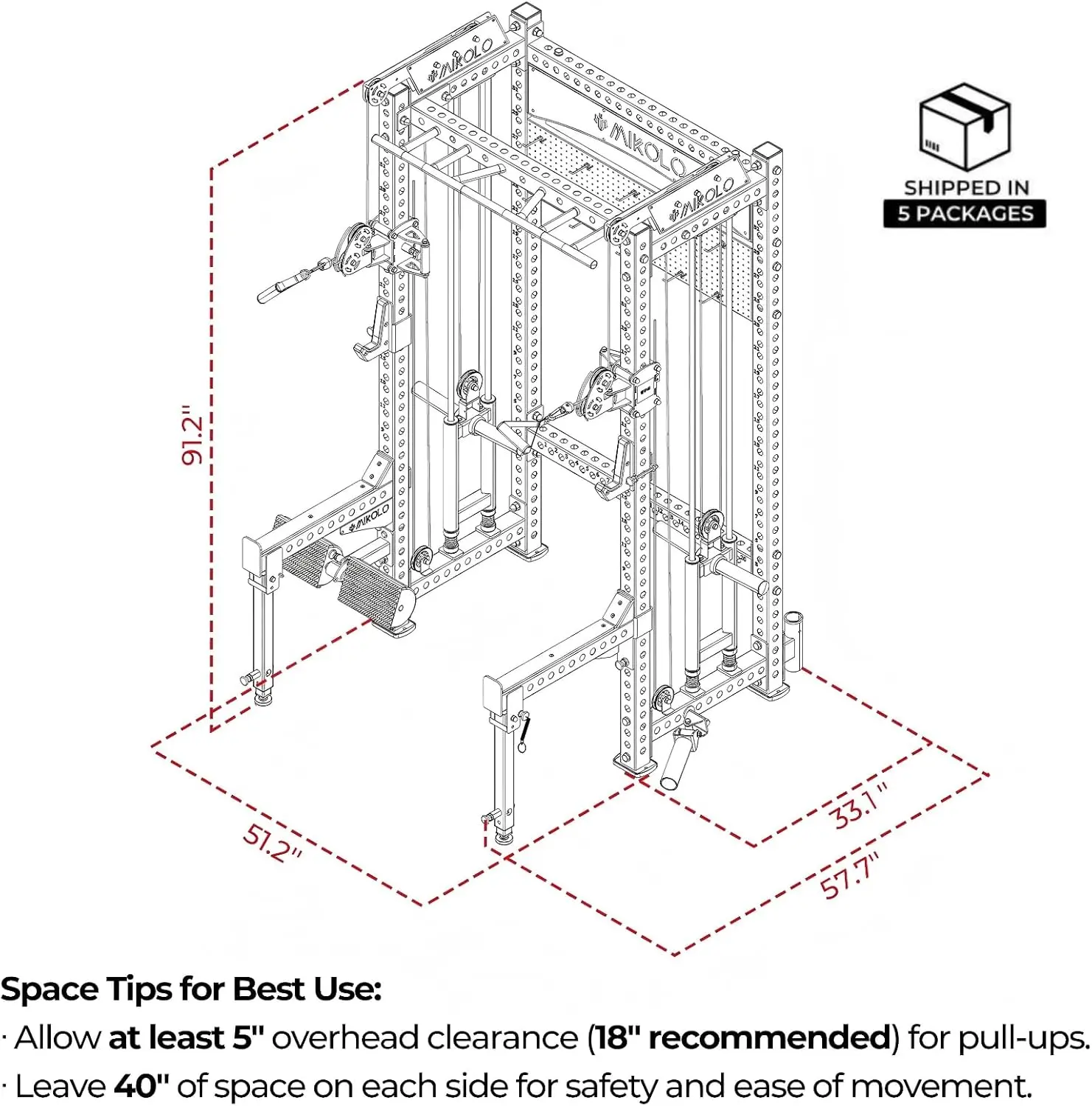 MIKOLO

MIKOLO

MIKOLO

MIKOLO

SHIPPED IN
5 PACKAGES

91.2"

51.2"

33.1"

57.7"

Space Tips for Best Use:
· Allow at least 5" overhead clearance (18" recommended) for pull-ups.
· Leave 40" of space on each side for safety and ease of movement.