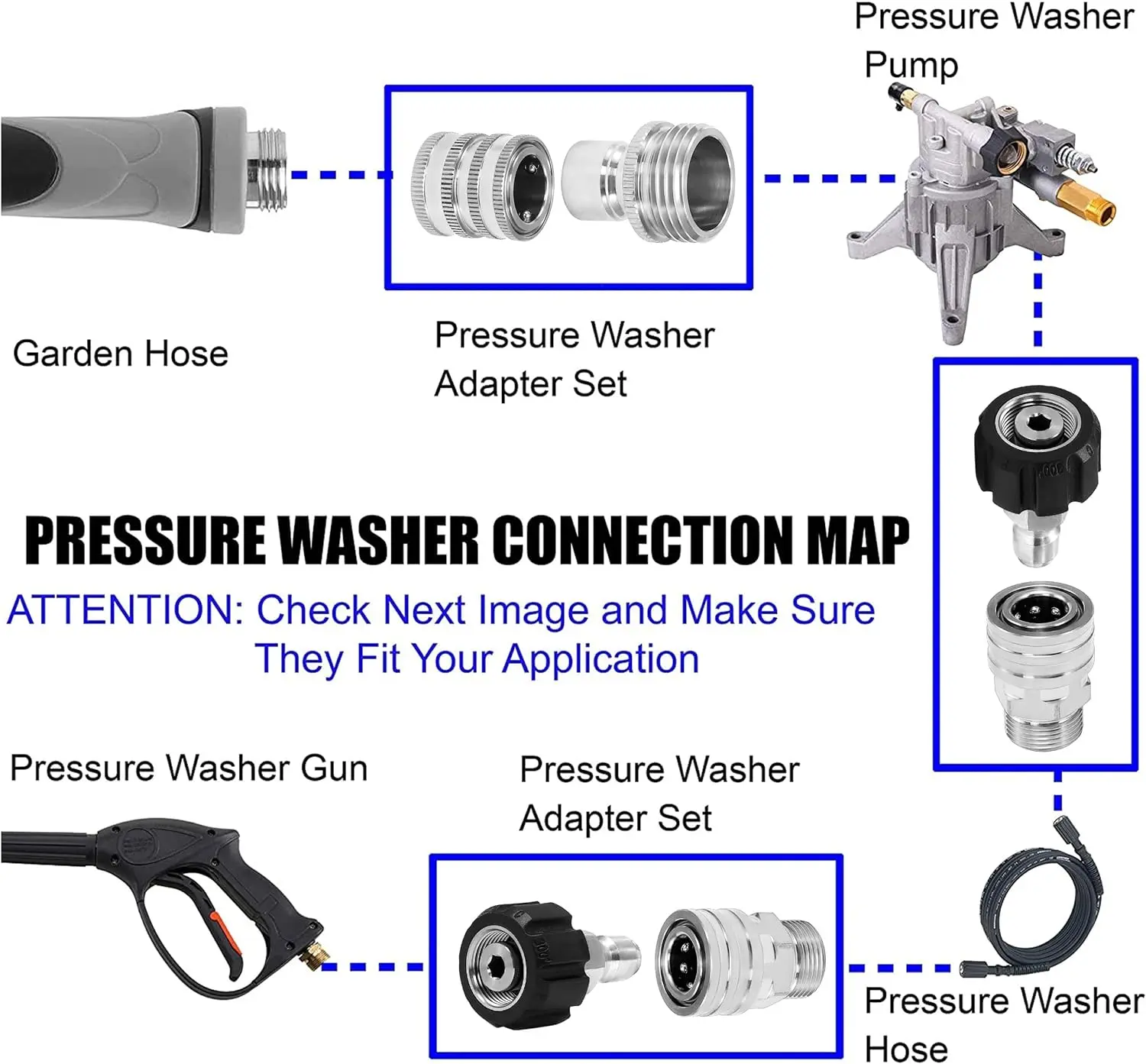 Pressure Washer Pump

Garden Hose

Pressure Washer Adapter Set

PRESSURE WASHER CONNECTION MAP

ATTENTION: Check Next Image and Make Sure They Fit Your Application

Pressure Washer Gun

Pressure Washer Adapter Set

Pressure Washer Hose