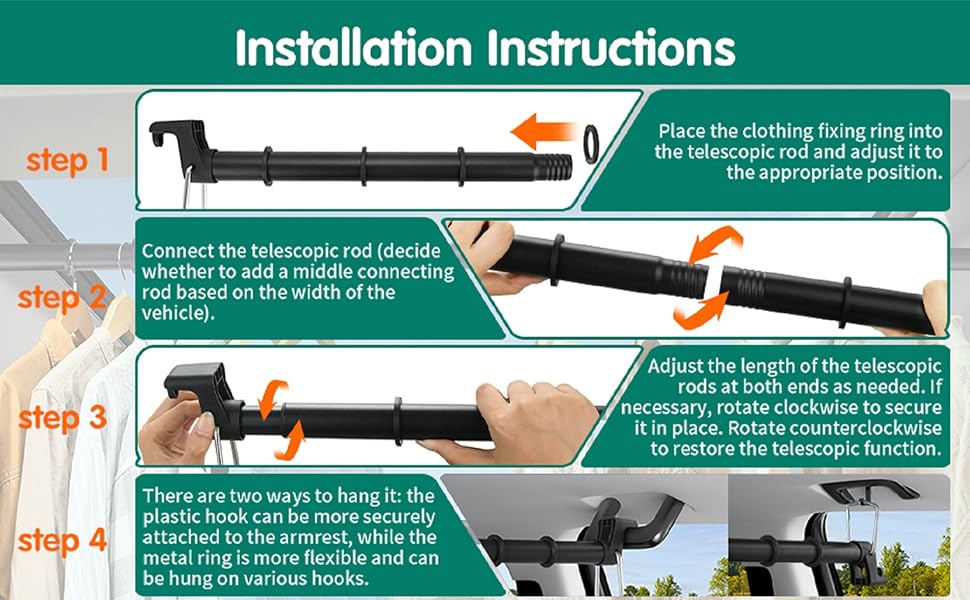 Installation Instructions

step 1

Place the clothing fixing ring into the telescopic rod and adjust it to the appropriate position.

step 2

Connect the telescopic rod (decide whether to add a middle connecting rod based on the width of the vehicle).

step 3

Adjust the length of the telescopic rods at both ends as needed. If necessary, rotate clockwise to secure it in place. Rotate counterclockwise to restore the telescopic function.

step 4

There are two ways to hang it: the plastic hook can be more securely attached to the armrest, while the metal ring is more flexible and can be hung on various hooks.