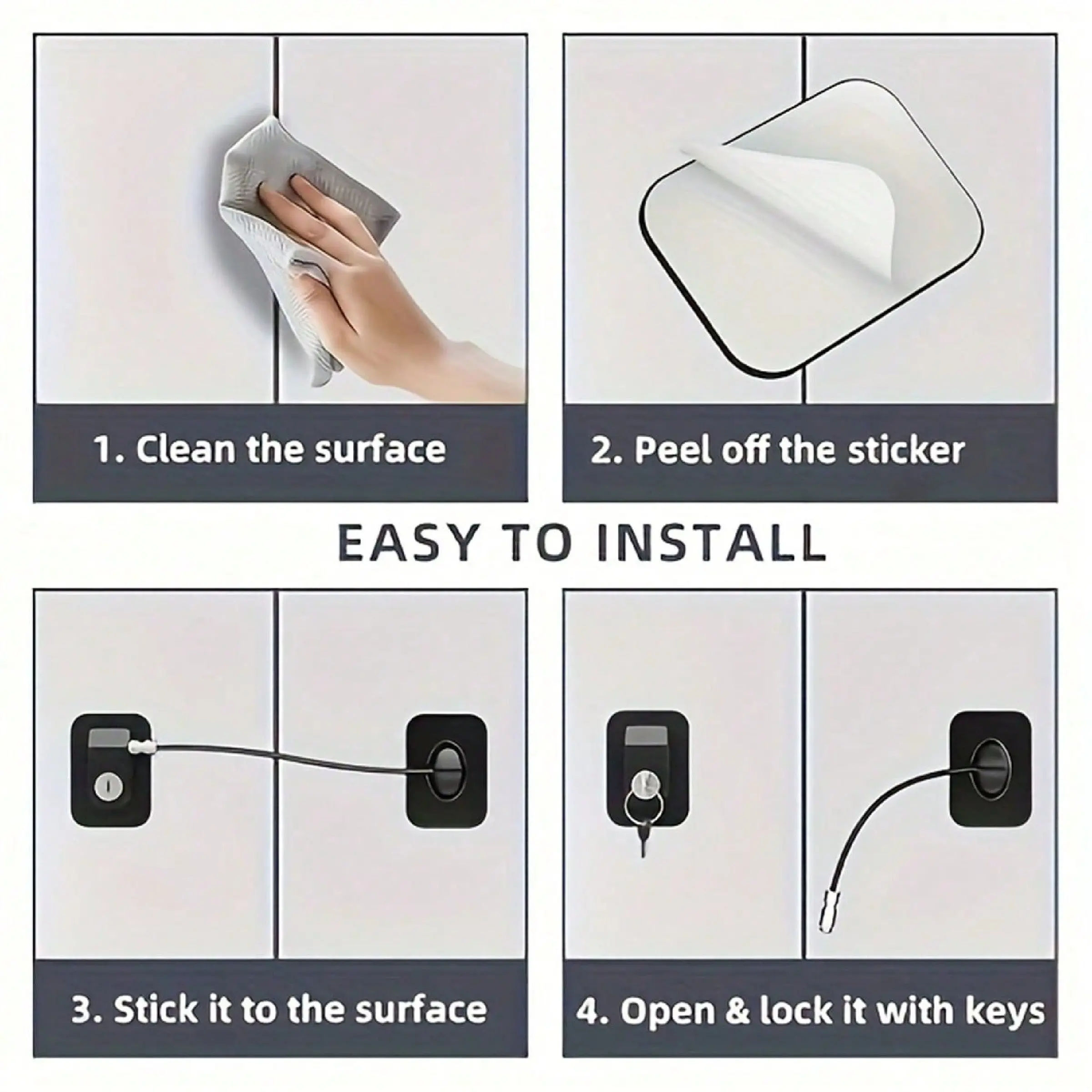 1. Clean the surface

2. Peel off the sticker

EASY TO INSTALL

3. Stick it to the surface

4. Open & lock it with keys