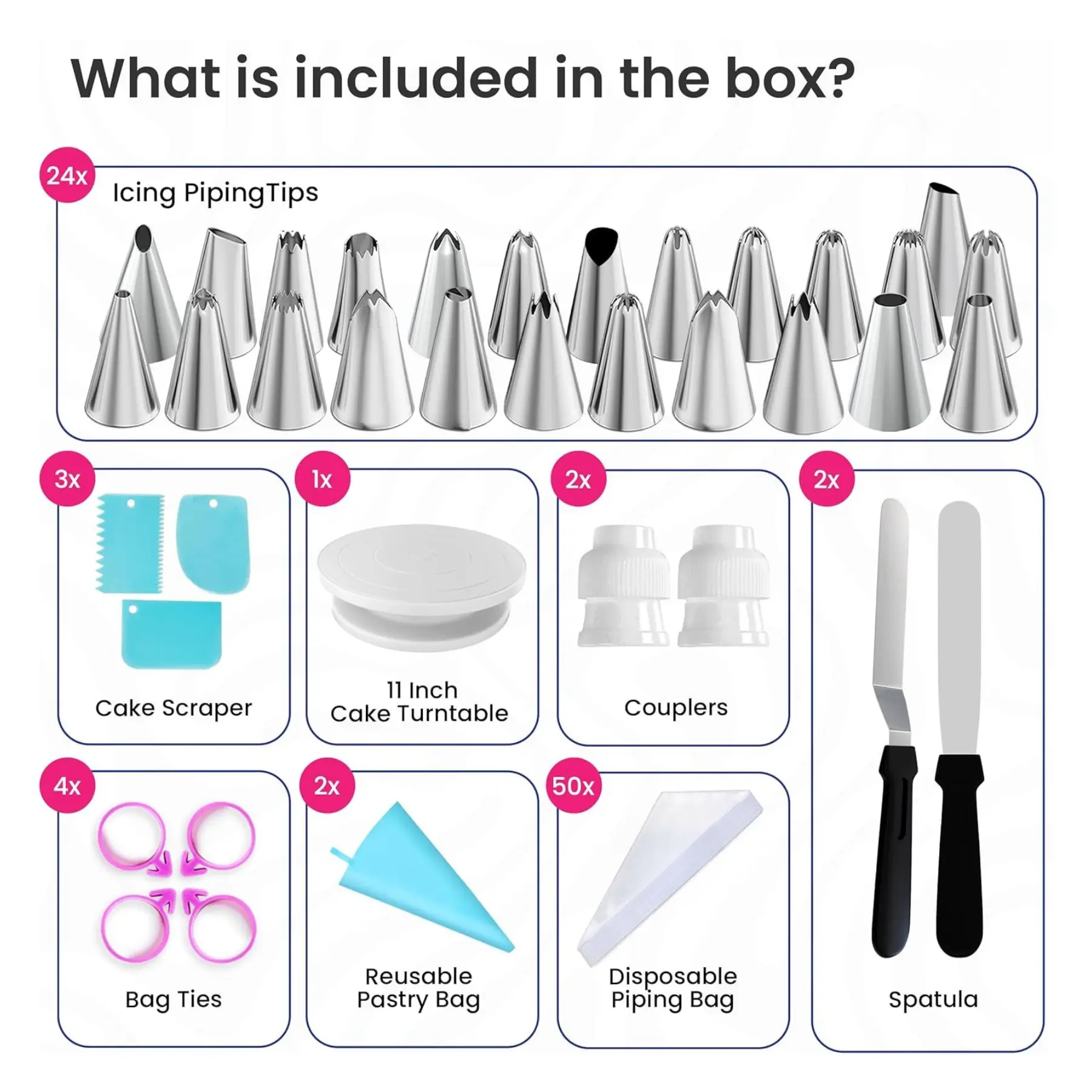 What is included in the box?

24x
Icing PipingTips

3x
Cake Scraper

1x
11 Inch
Cake Turntable

2x
Couplers

2x
Spatula

4x
Bag Ties

2x
Reusable
Pastry Bag

50x
Disposable
Piping Bag