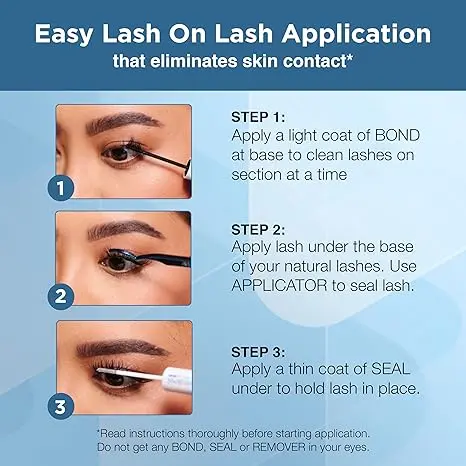 Easy Lash On Lash Application
that eliminates skin contact*

1

STEP 1:
Apply a light coat of BOND at base to clean lashes on section at a time

2

STEP 2:
Apply lash under the base of your natural lashes. Use APPLICATOR to seal lash.

3

STEP 3:
Apply a thin coat of SEAL under to hold lash in place.

*Read instructions thoroughly before starting application. Do not get any BOND, SEAL or REMOVER in your eyes.