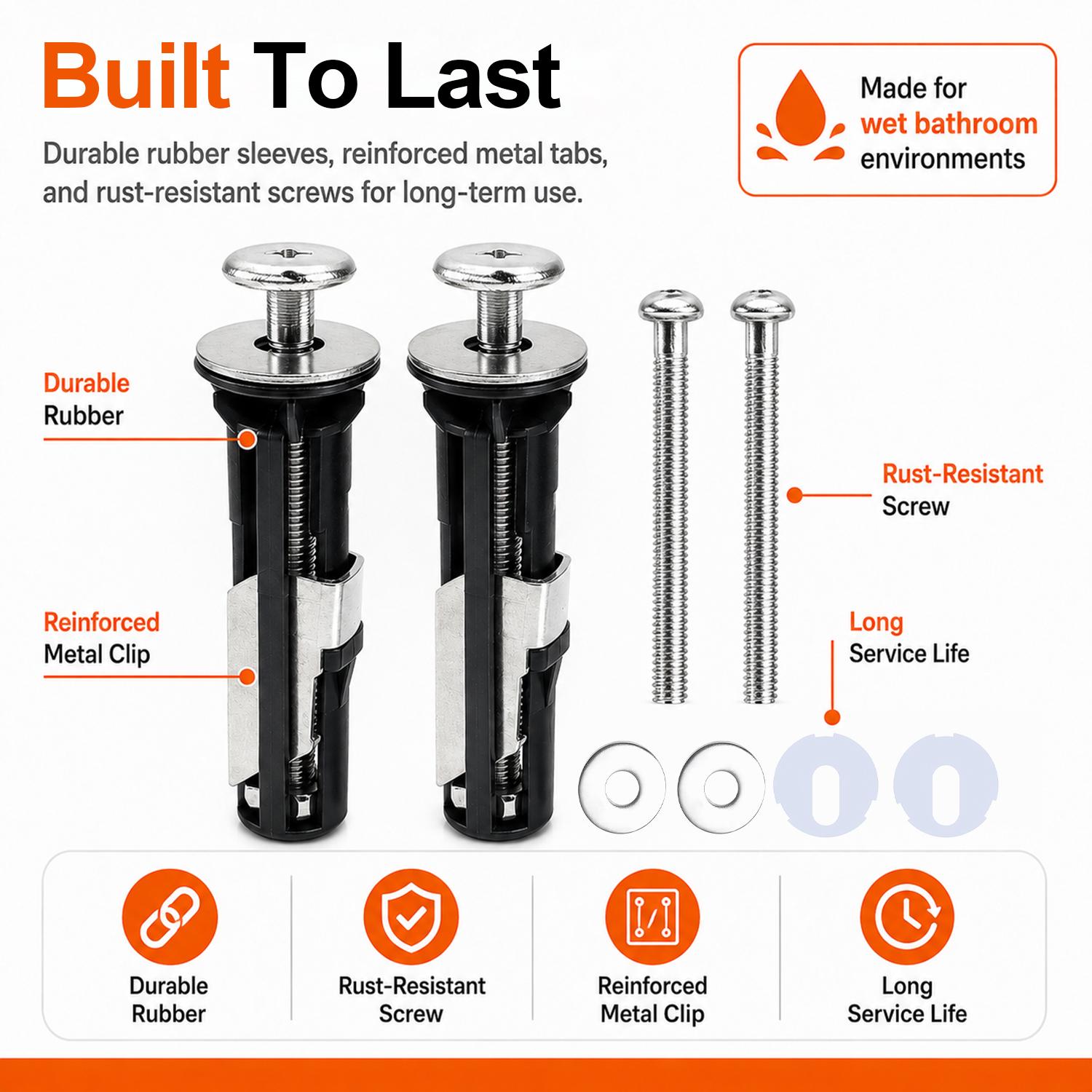 Built To Last

Durable rubber sleeves, reinforced metal tabs, and rust-resistant screws for long-term use.

Made for wet bathroom environments

Durable Rubber

Reinforced Metal Clip

Rust-Resistant Screw

Long Service Life

Durable Rubber

Rust-Resistant Screw

Reinforced Metal Clip

Long Service Life