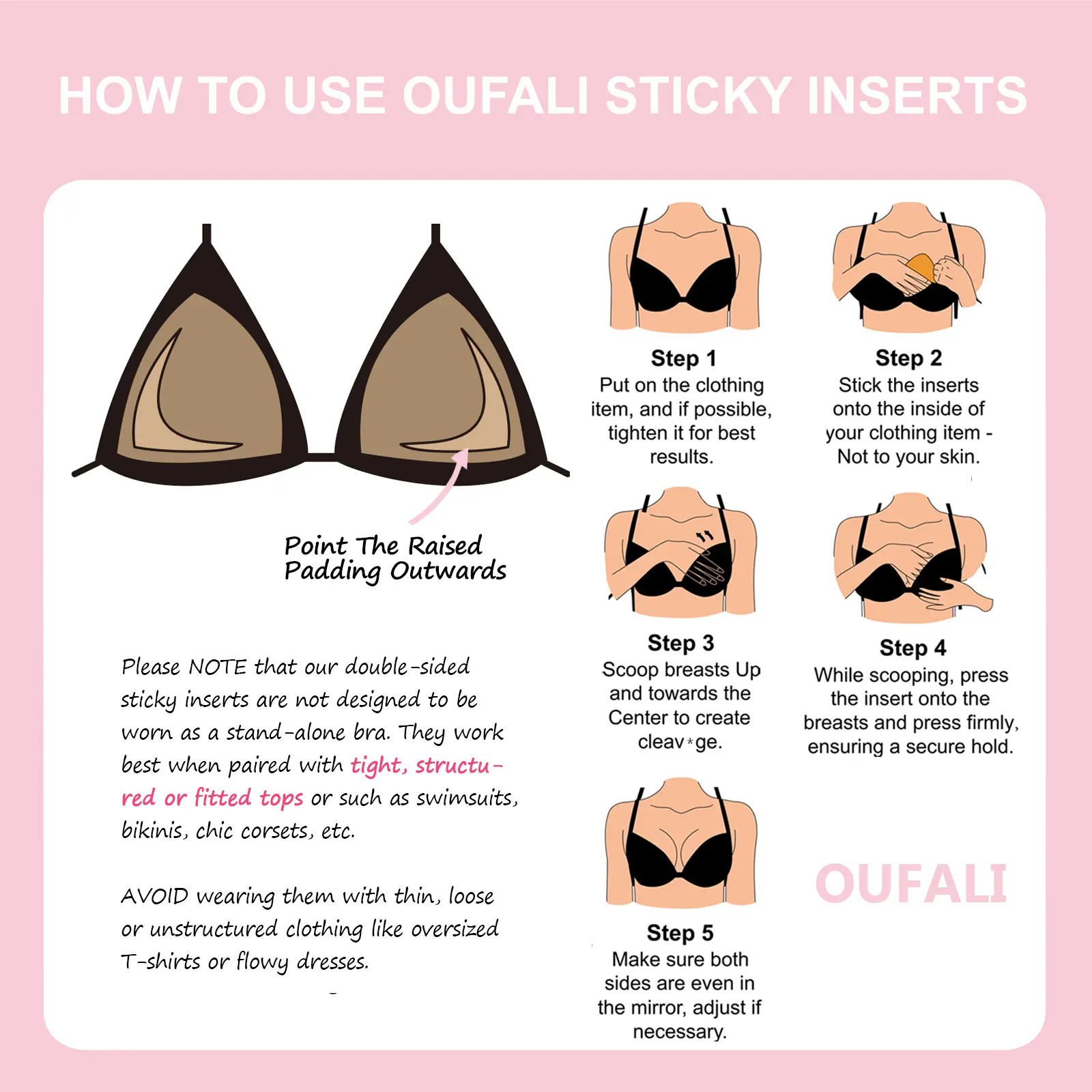 HOW TO USE OUFALI STICKY INSERTS

Point The Raised Padding Outwards

Please NOTE that our double-sided sticky inserts are not designed to be worn as a stand-alone bra. They work best when paired with tight, structured or fitted tops or such as swimsuits, bikinis, chic corsets, etc.

AVOID wearing them with thin, loose or unstructured clothing like oversized T-shirts or flowy dresses.

Step 1
Put on the clothing item, and if possible, tighten it for best results.

Step 2
Stick the inserts onto the inside of your clothing item - Not to your skin.

Step 3
Scoop breasts Up and towards the Center to create cleav*ge.

Step 4
While scooping, press the insert onto the breasts and press firmly, ensuring a secure hold.

Step 5
Make sure both sides are even in the mirror, adjust if necessary.

OUFALI