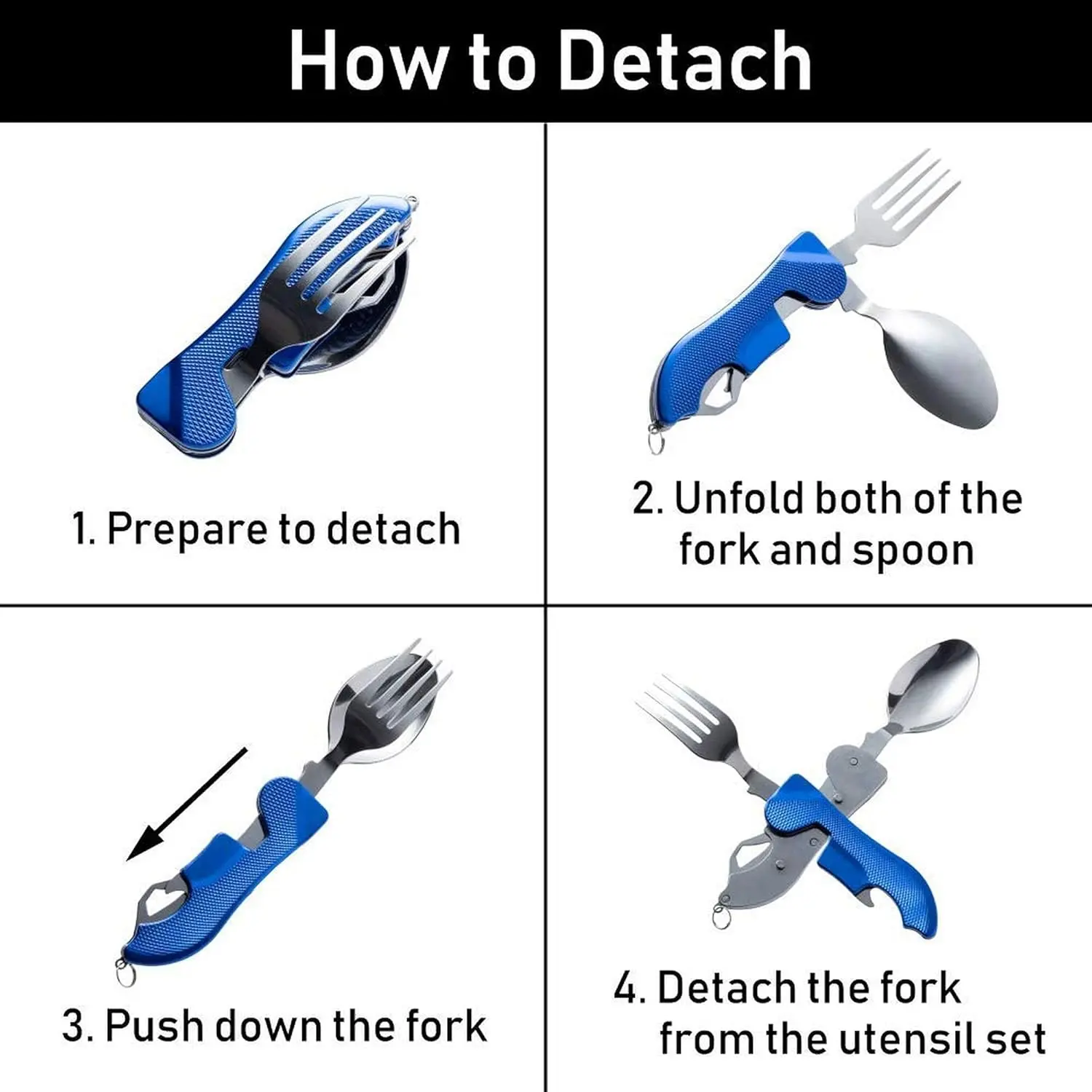 How to Detach

1. Prepare to detach

2. Unfold both of the fork and spoon

3. Push down the fork

4. Detach the fork from the utensil set